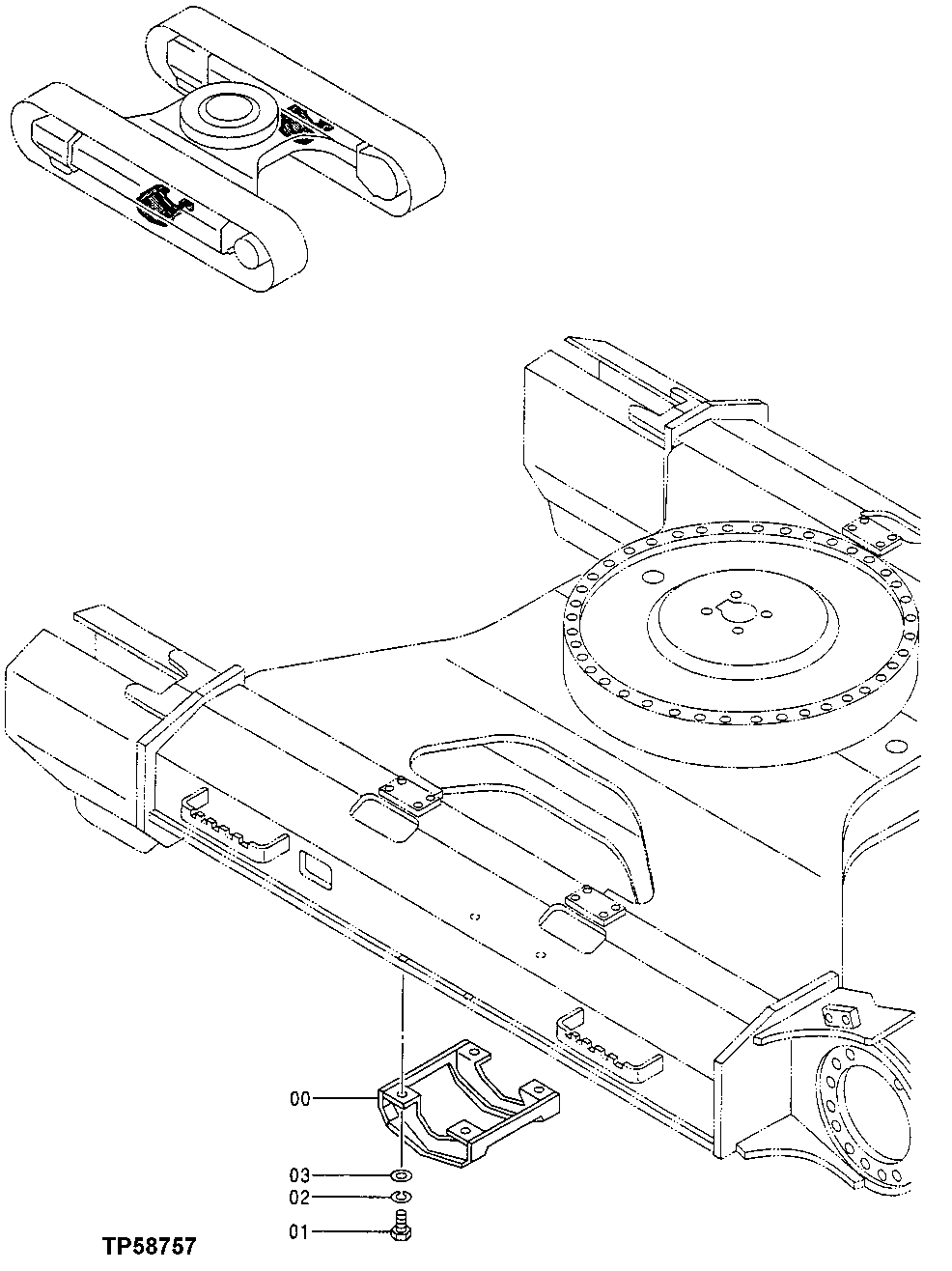 00
03
02
01
TP58757