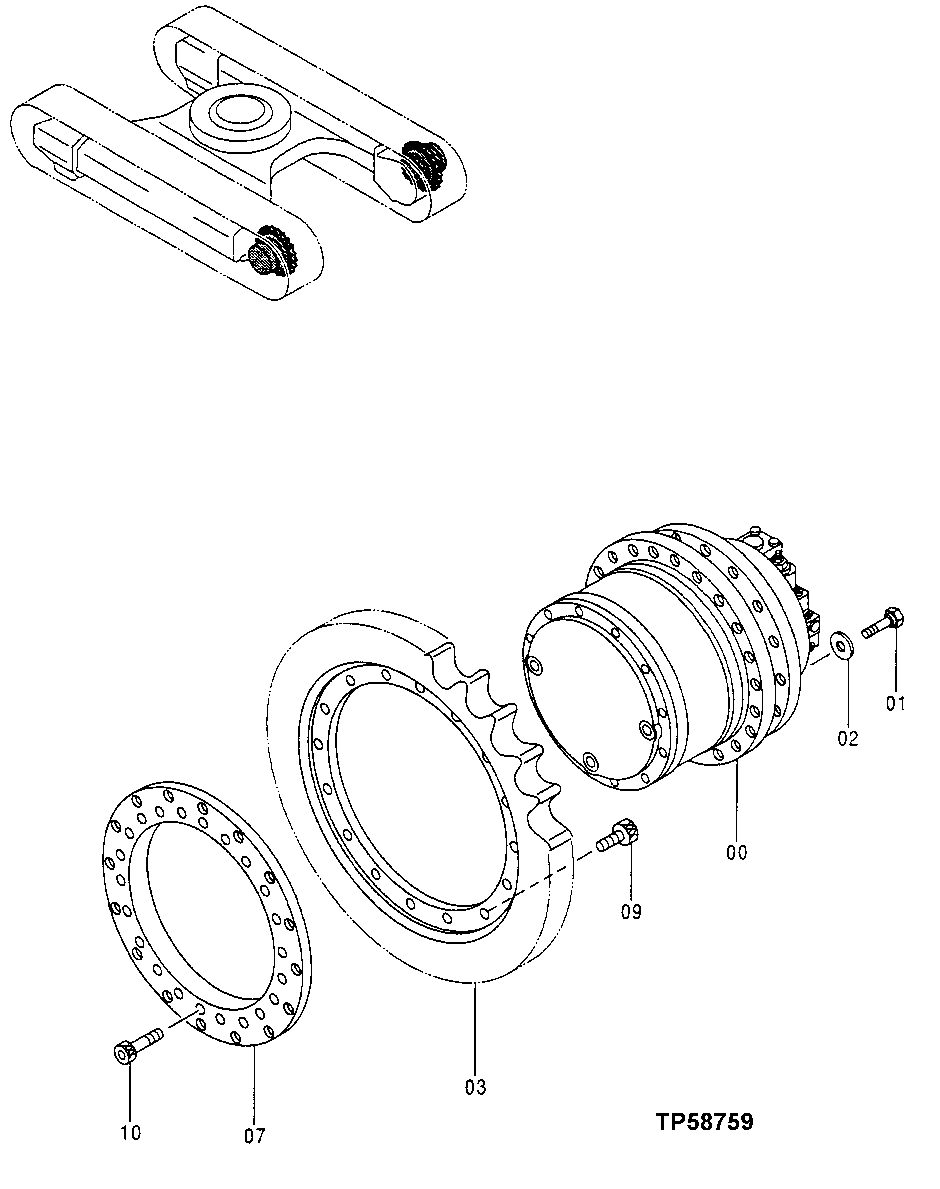 01
02
00
09
03
10
07
TP58759