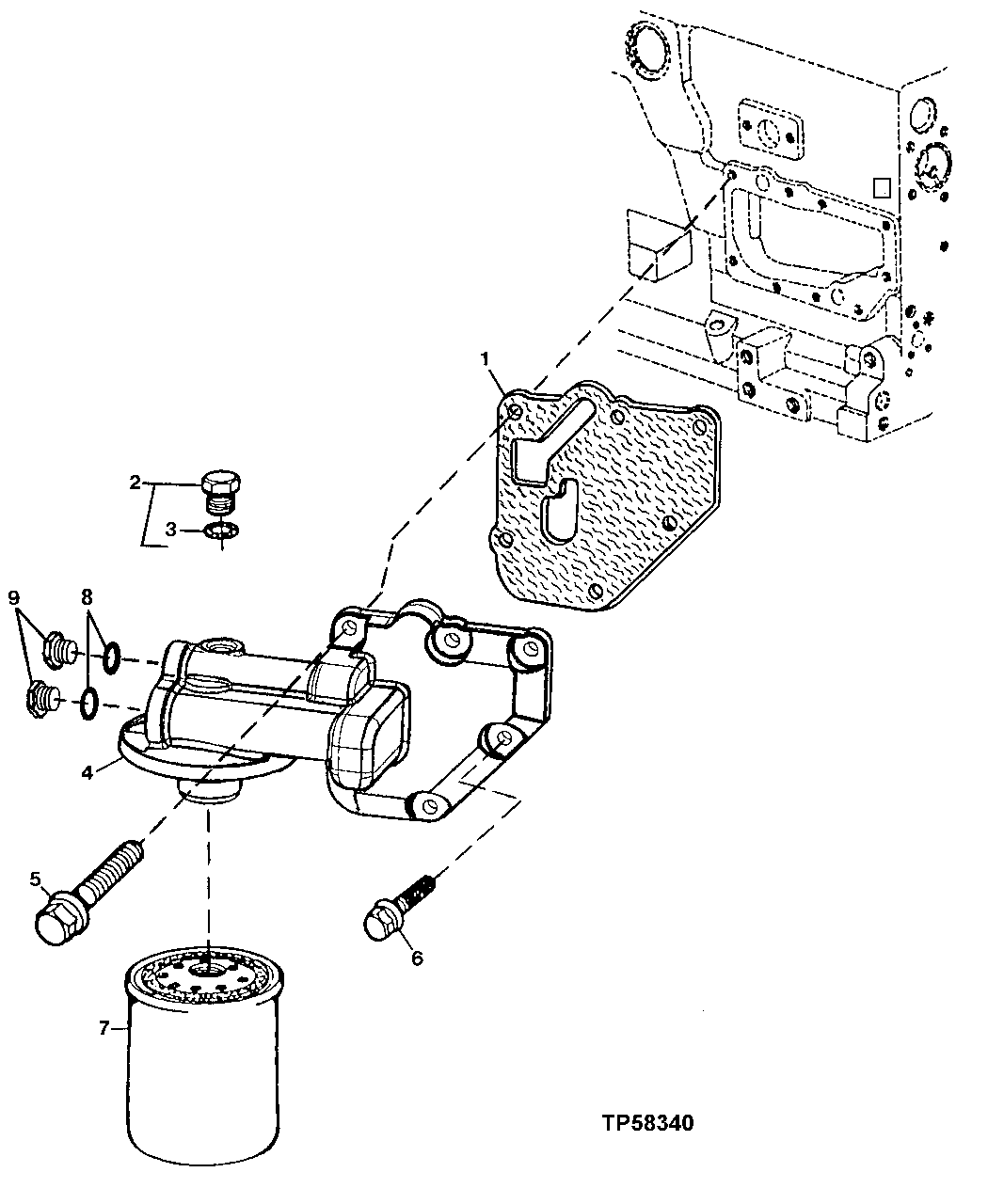 1
2
3
9
8
4
5
6
7
TP58340