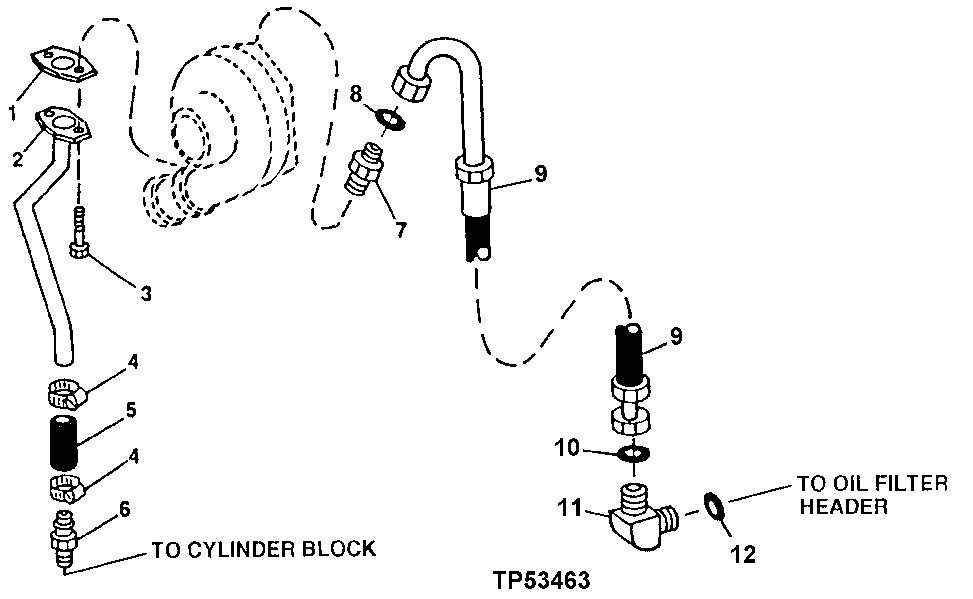 1
2
3
4
5
4
6
TO CYLINDER BLOCK
8
7
9
9
10
11
12
TO OIL FILTER HEADER
TP53463