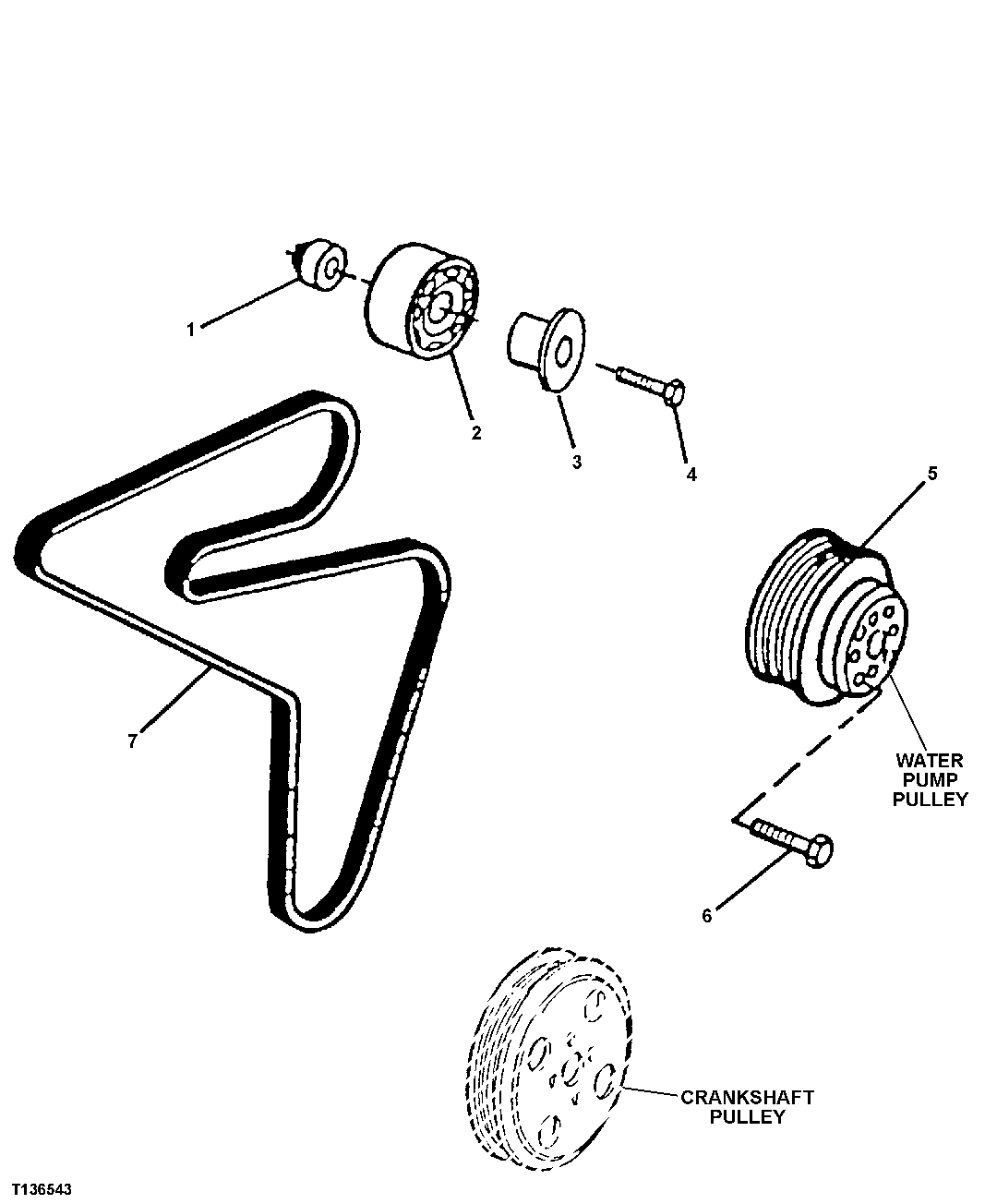 1
2
3
4
5
7
WATER PUMP PULLEY
6
CRANKSHAFT PULLEY
T136543