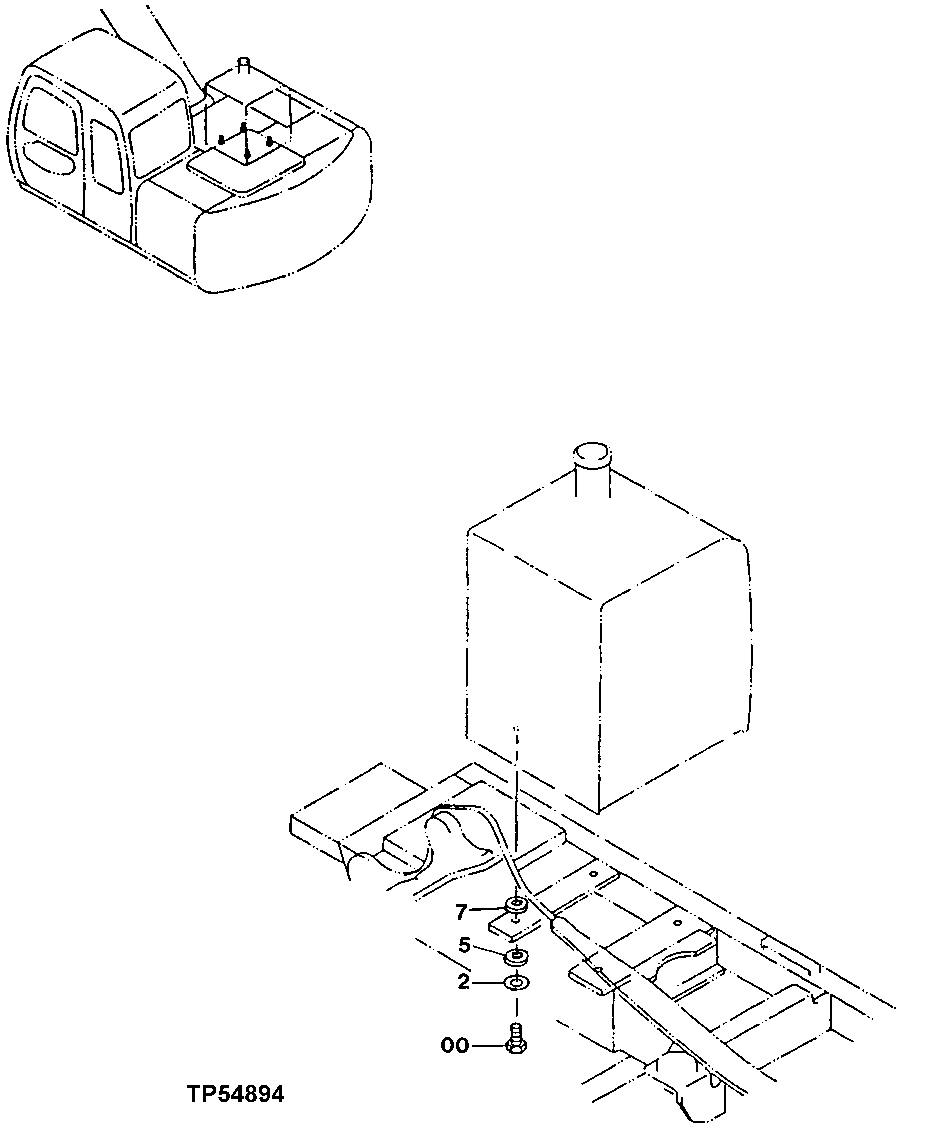 7
5
2
00
TP54894