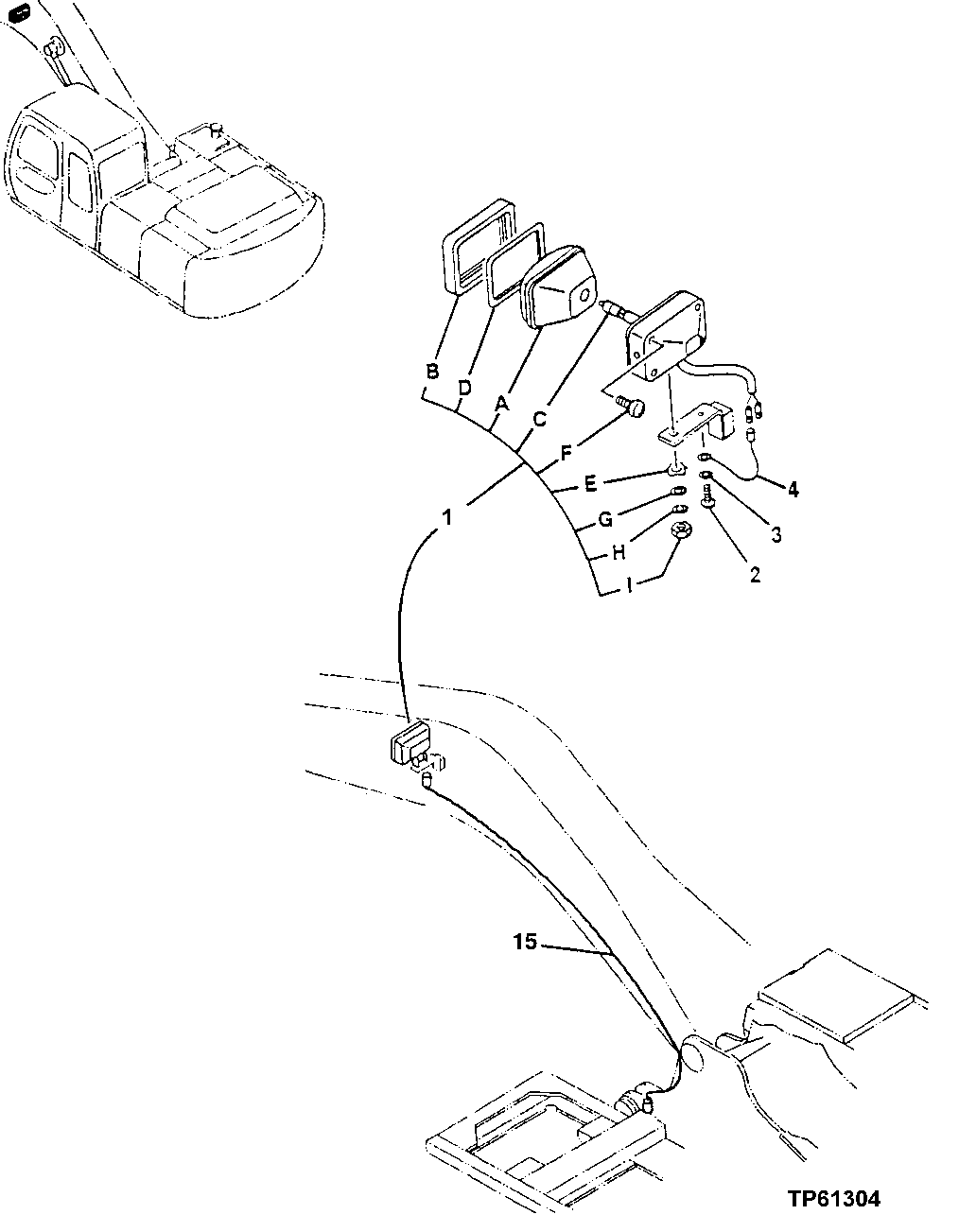 B
D
A
C
F
E
G
H
I
1
4
3
2
15
TP61304