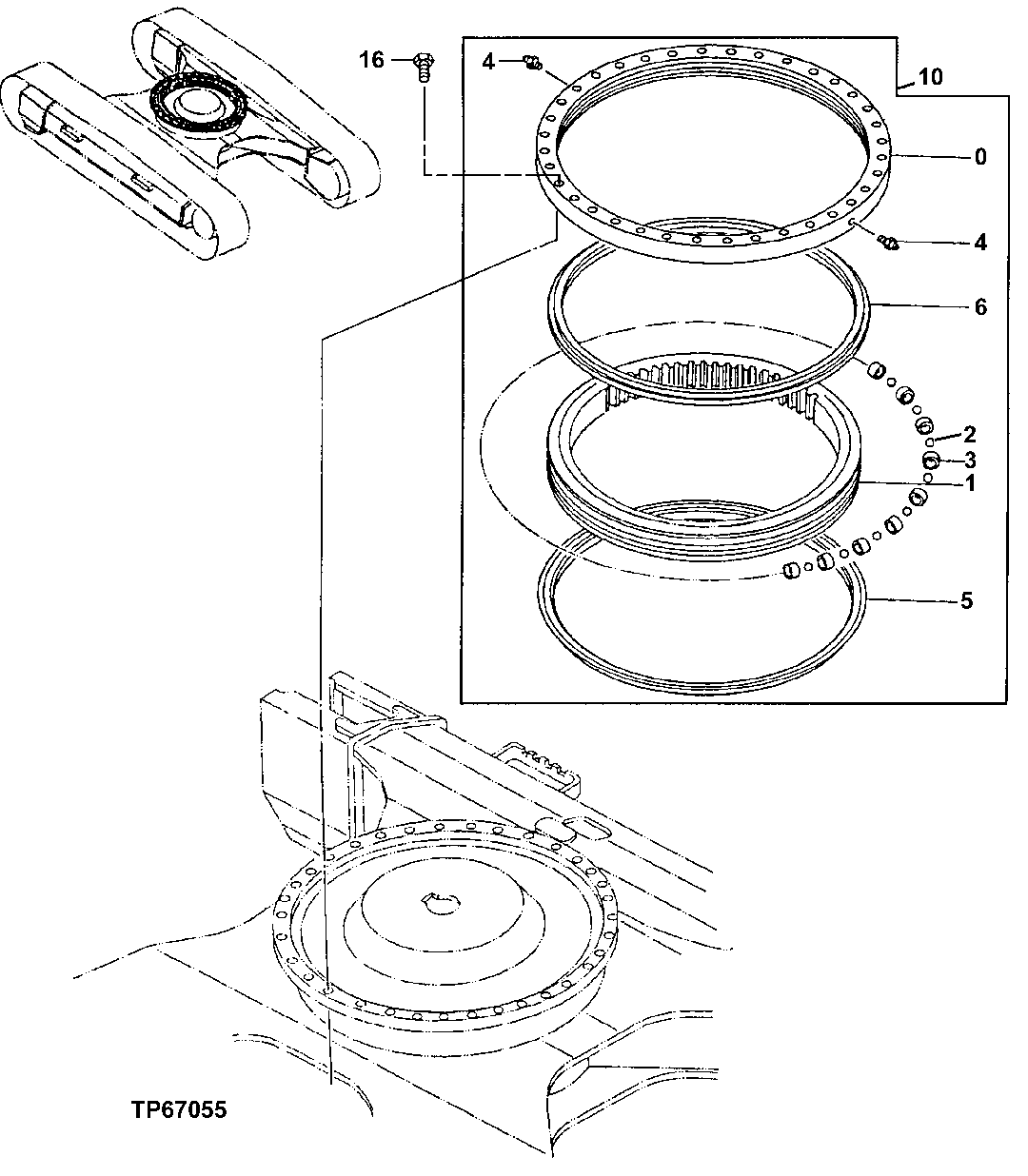 16
4
10
0
4
6
2
3
1
5
TP67055