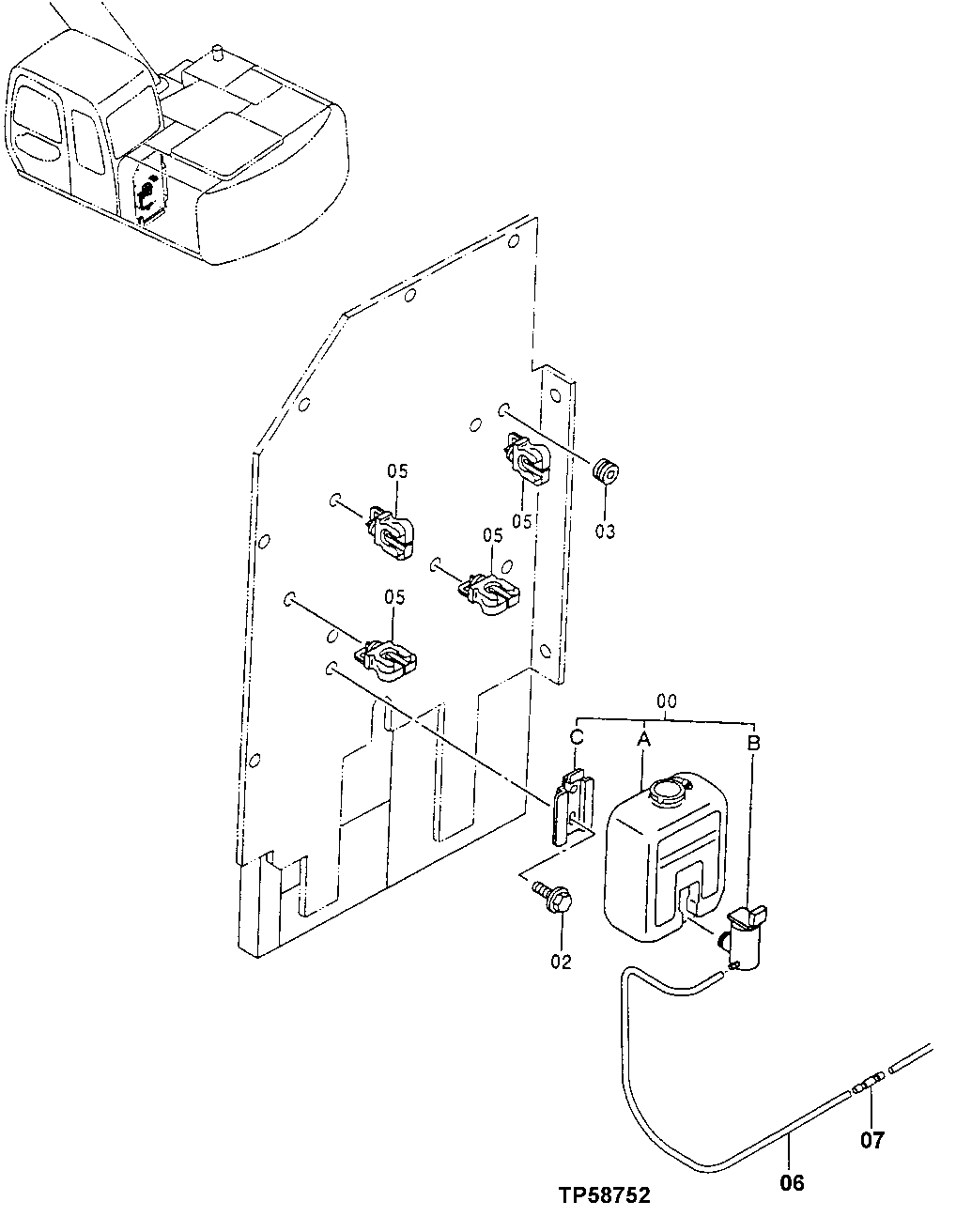 05
05
03
05
05
00
C
A
B
02
07
06
TP58752