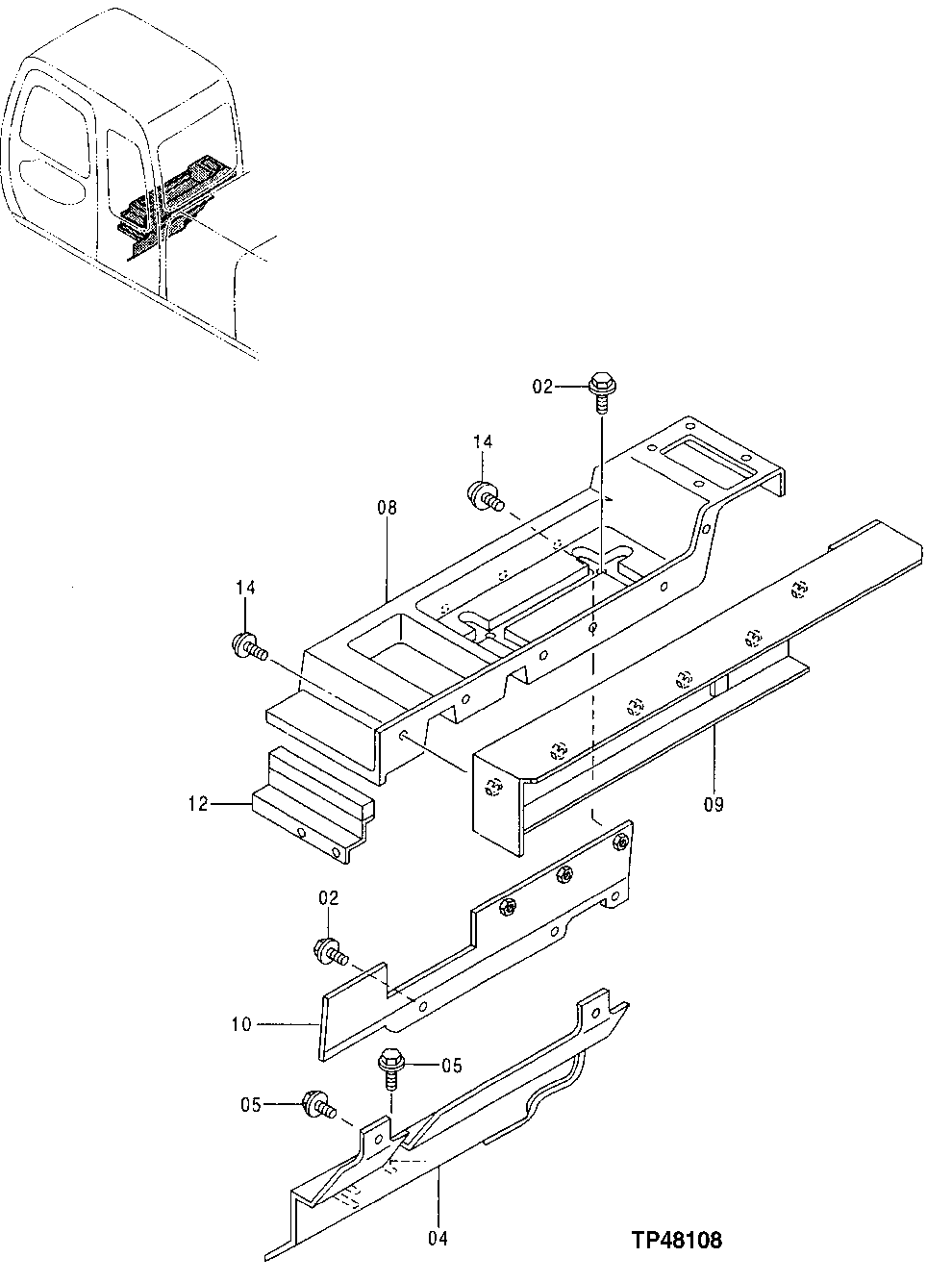 02
14
08
14
12
09
02
10
05
05
04
TP48108