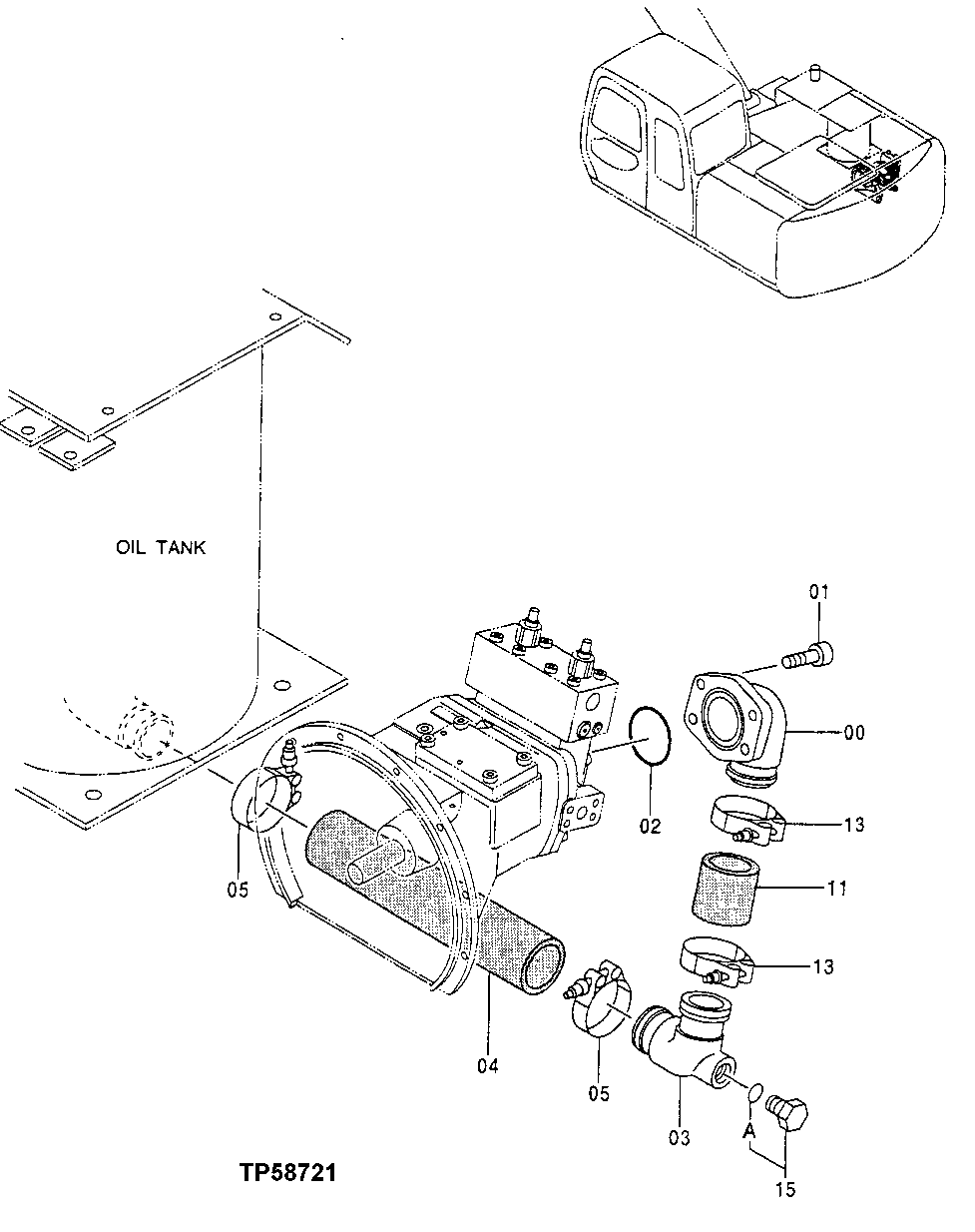 OIL TANK

01

00

02

13

11

13

05

04

05

03

A

15

TP58721