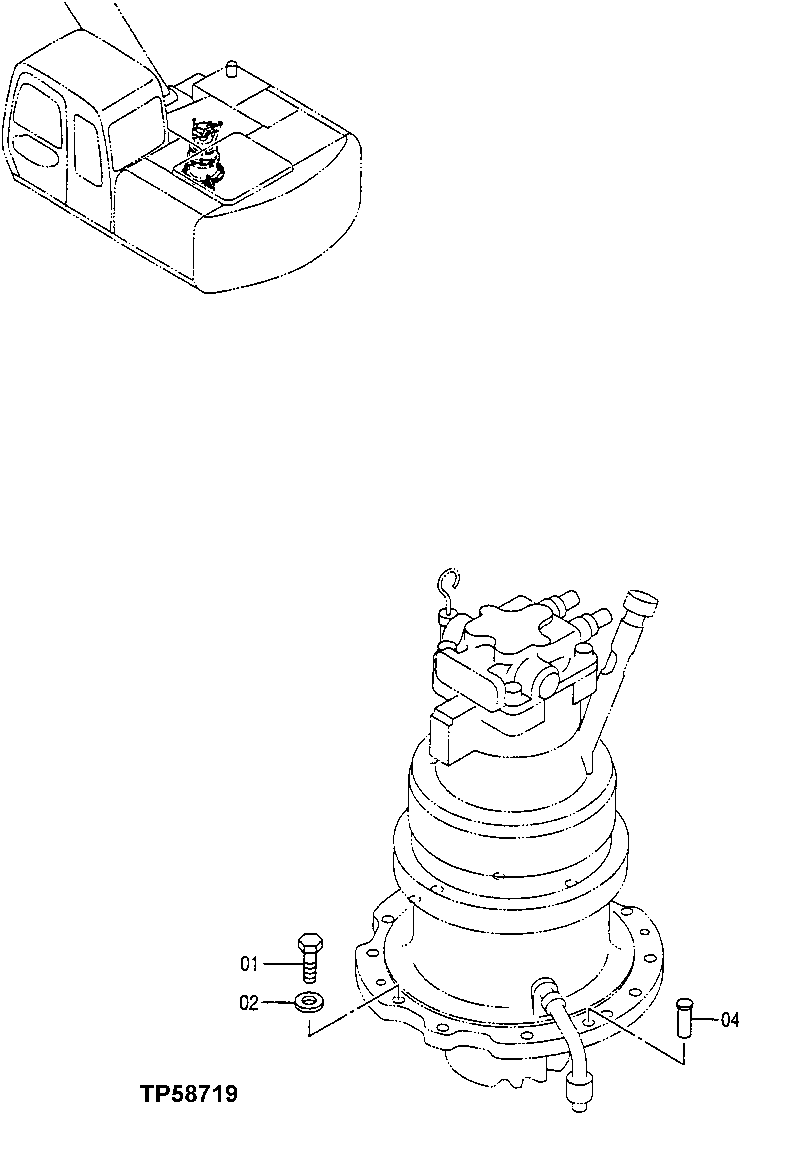 01
02
04
TP58719