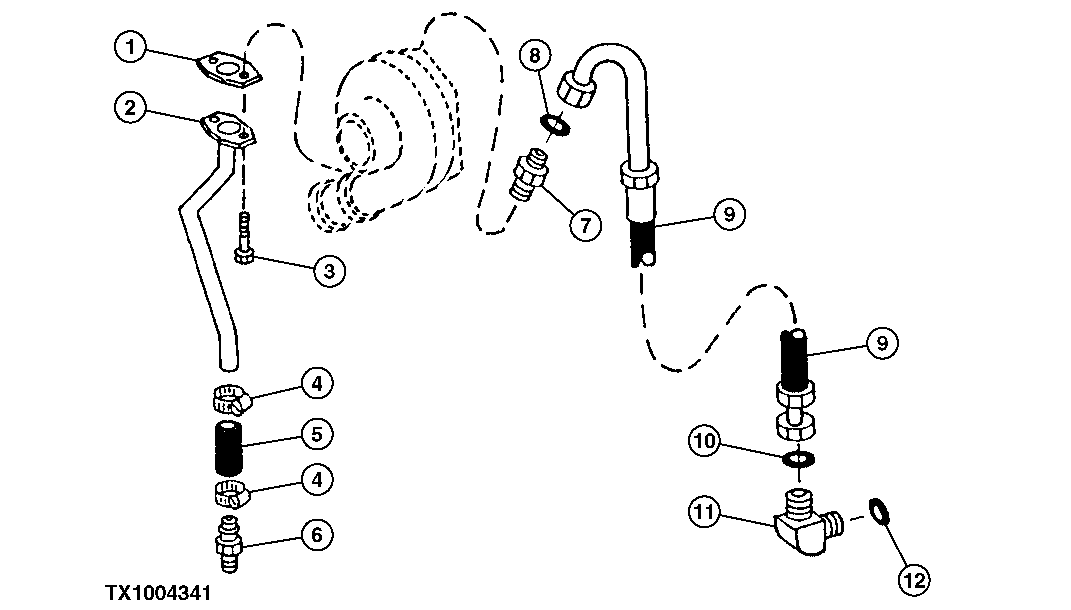 1
2
3
4
5
4
6
8
7
9
9
10
11
12
TX1004341