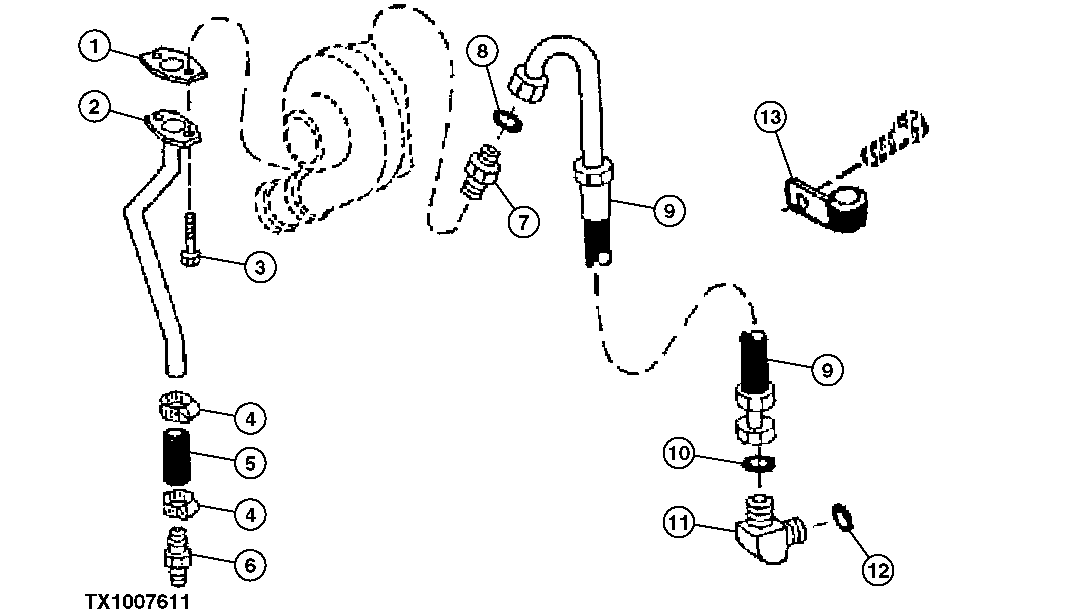 1
2
3
4
5
4
6
8
7
9
13
9
10
11
12
TX1007611