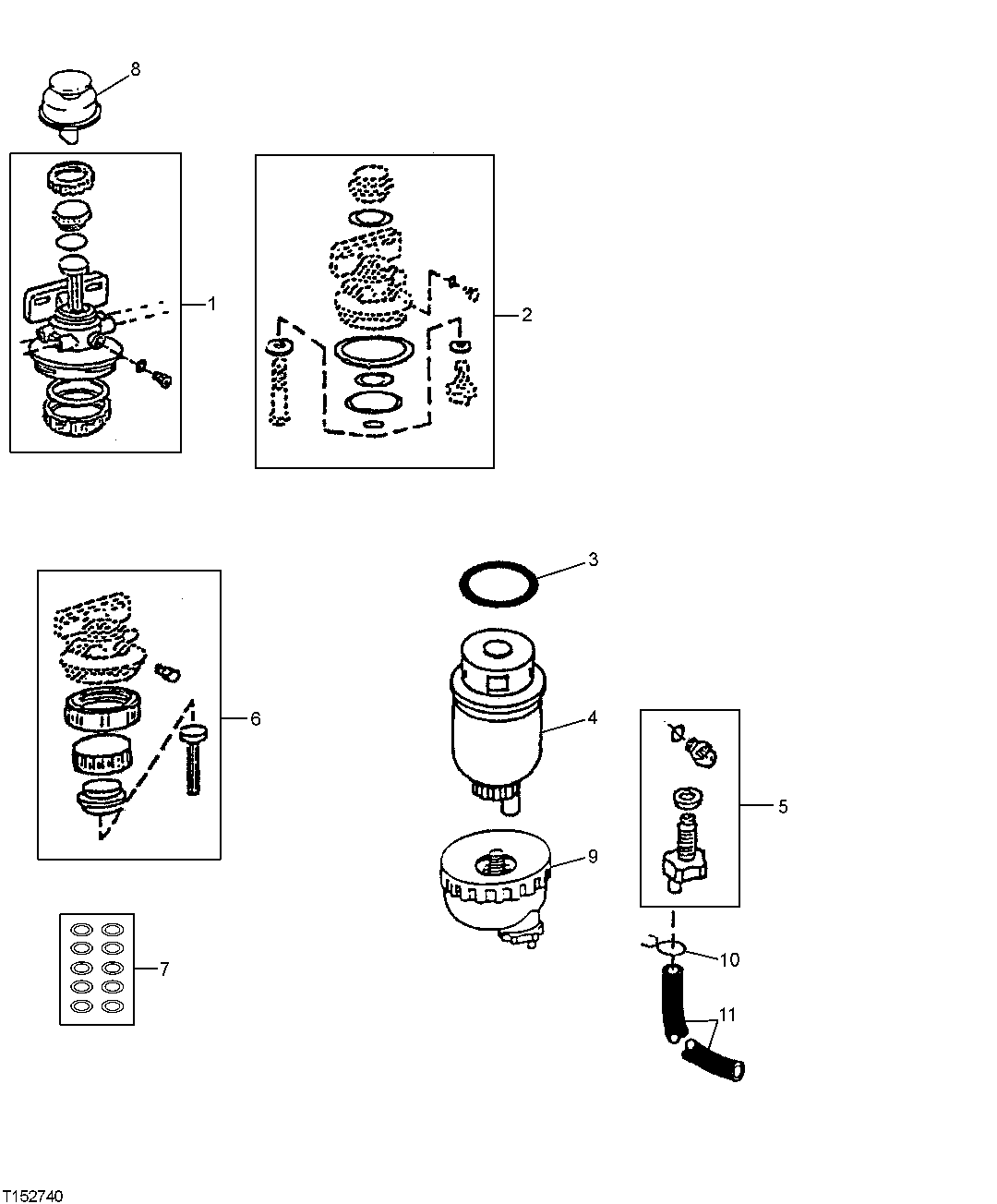 8
1
2
3
4
6
5
9
7
10
11
T152740