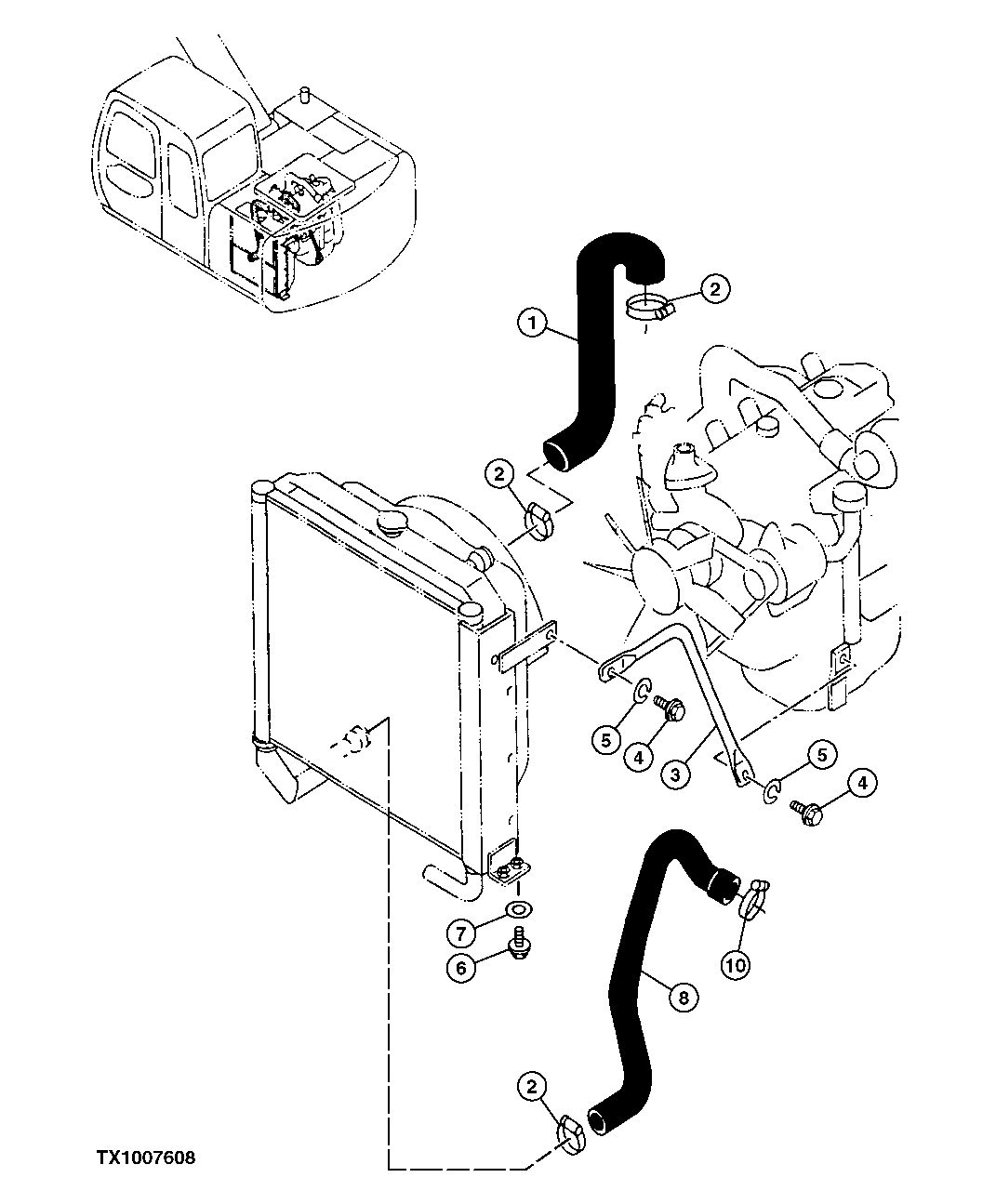 2
1
2
5
4
3
5
4
7
6
10
8
2
TX1007608