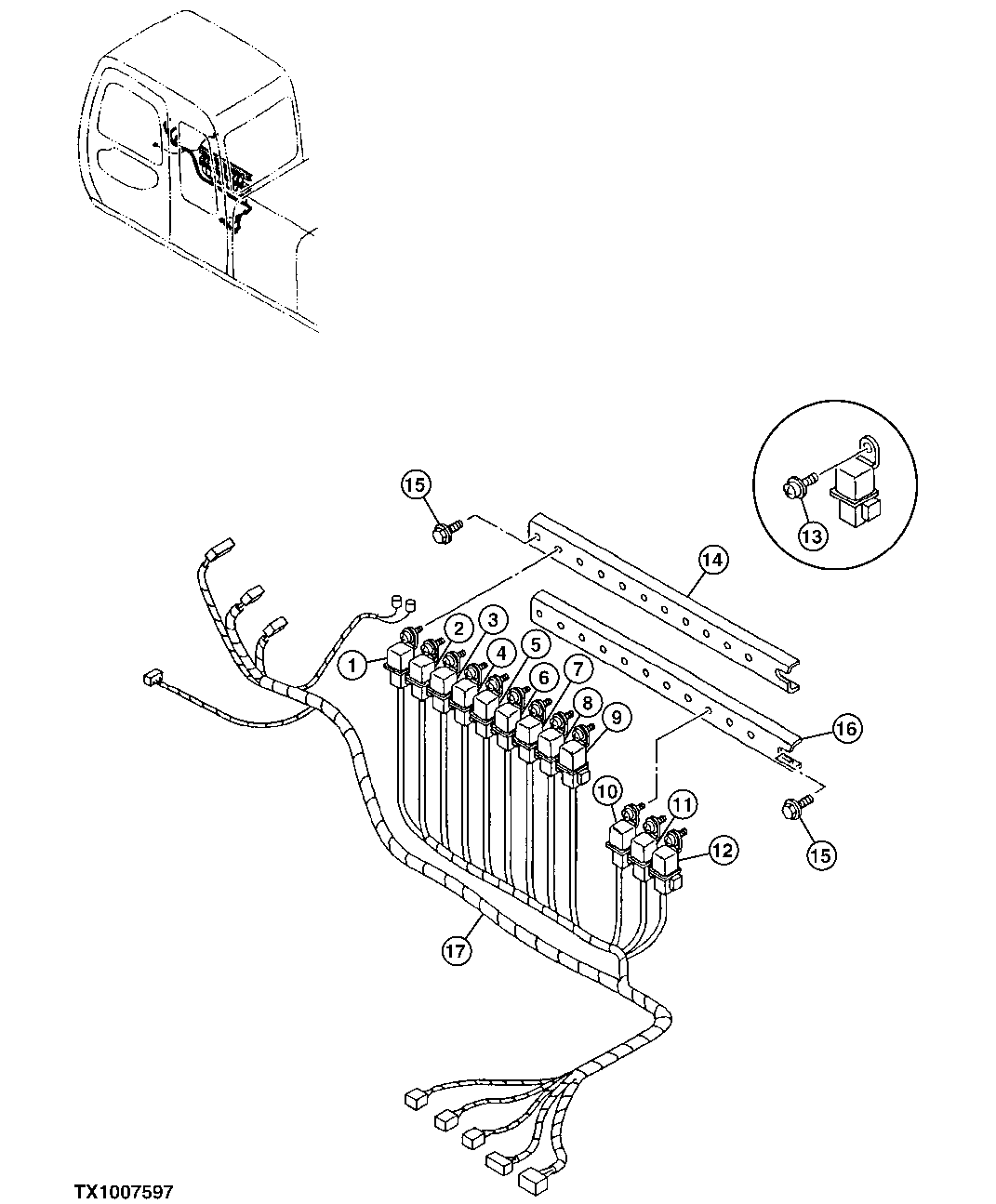 15
14
13
1
2
3
4
5
6
7
8
9
16
10
11
12
15
17
TX1007597