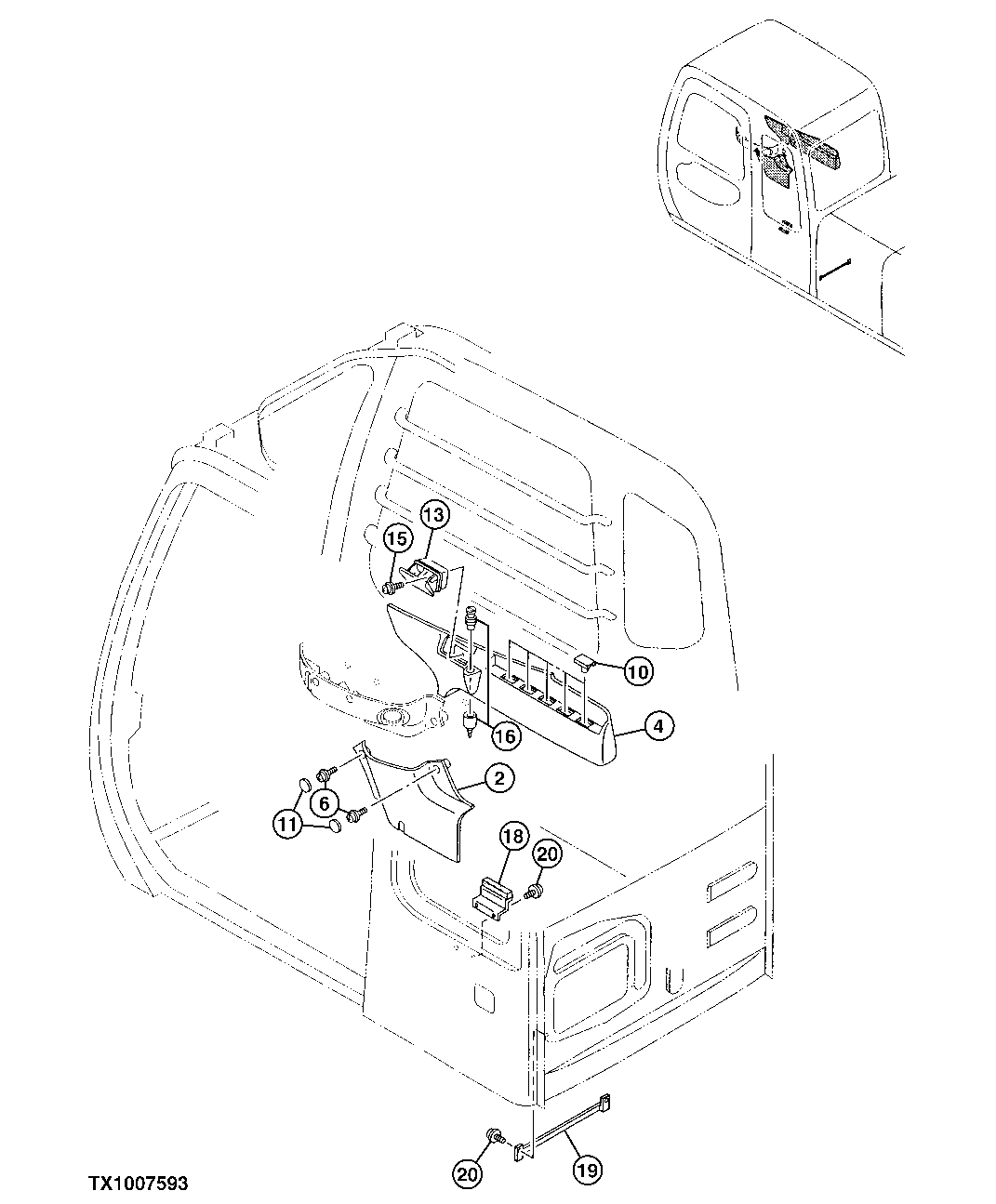 13
15
10
4
16
2
6
11
18
20
20
19
TX1007593