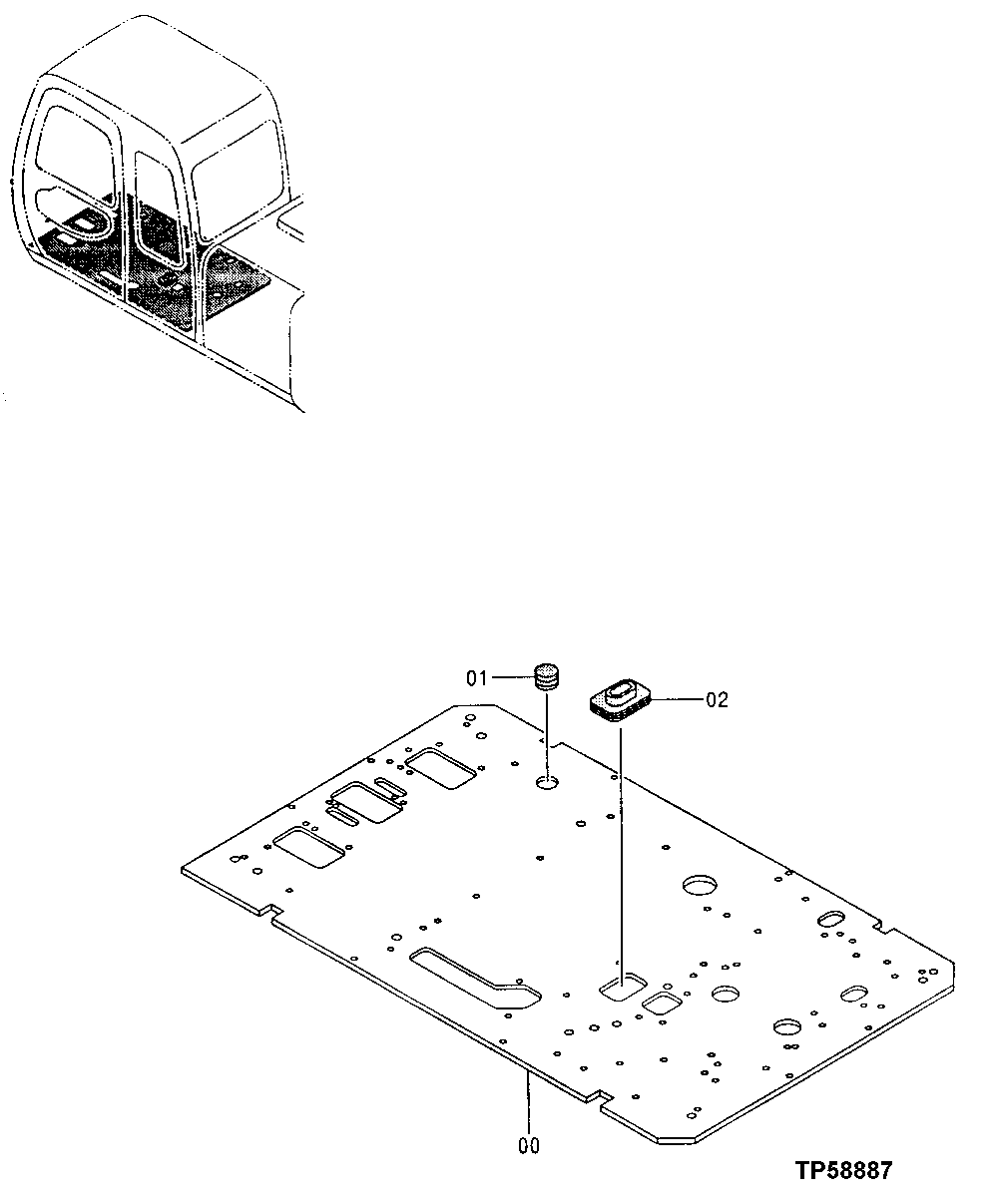 01
02
00
TP58887