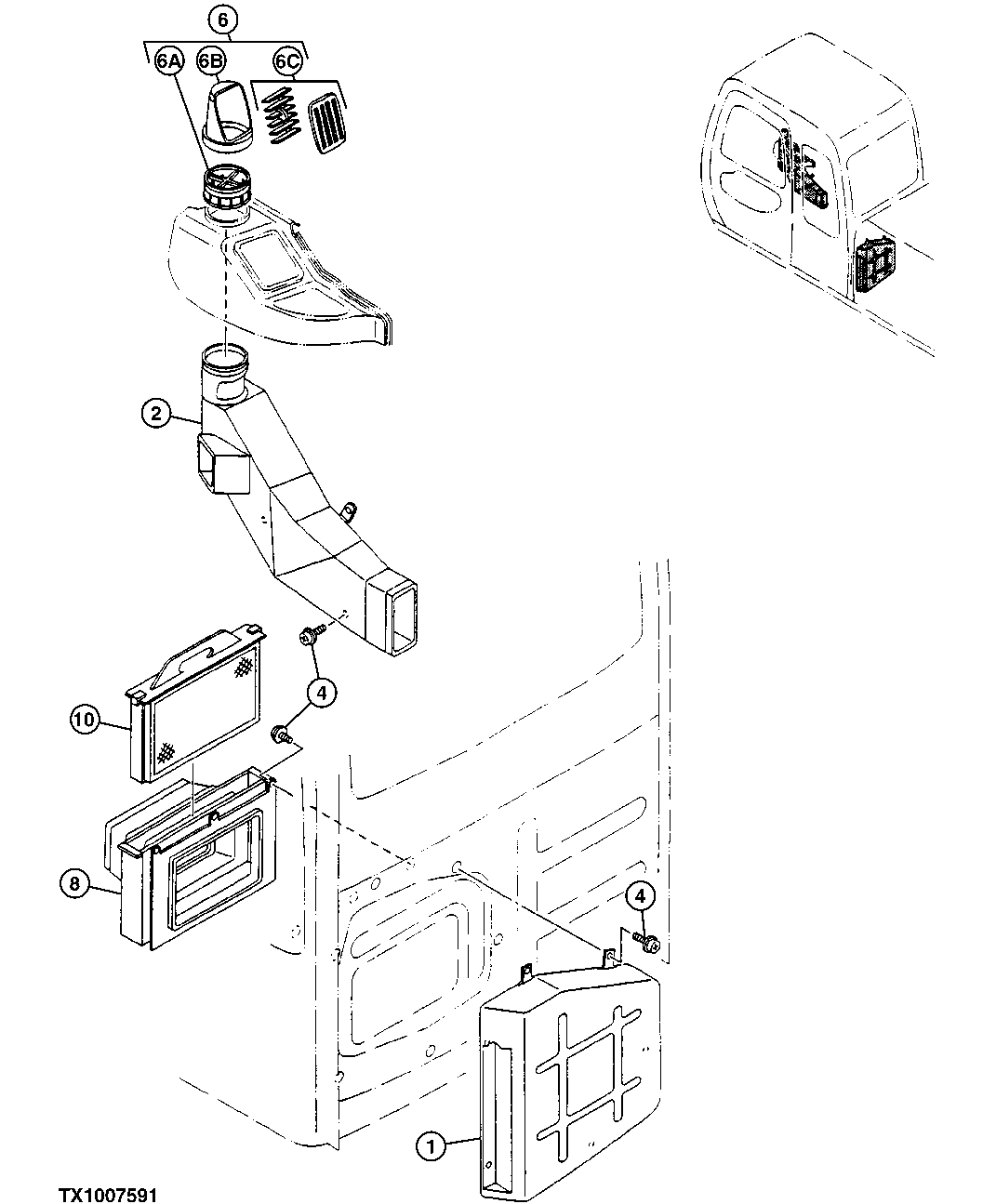 6
6A
6B
6C
2
4
10
8
4
1
TX1007591