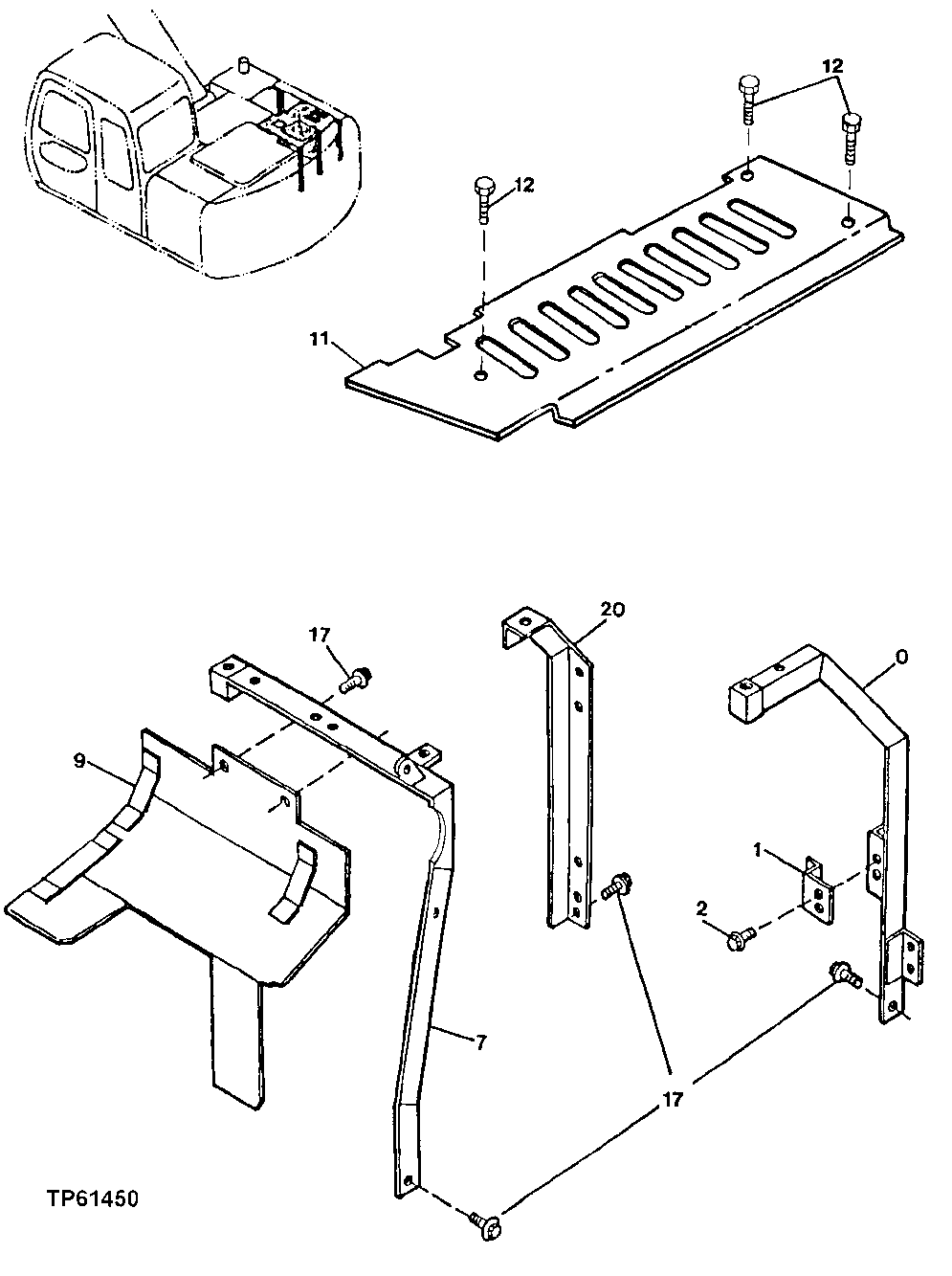 12
12
11
17
20
0
9
1
2
7
17
TP61450