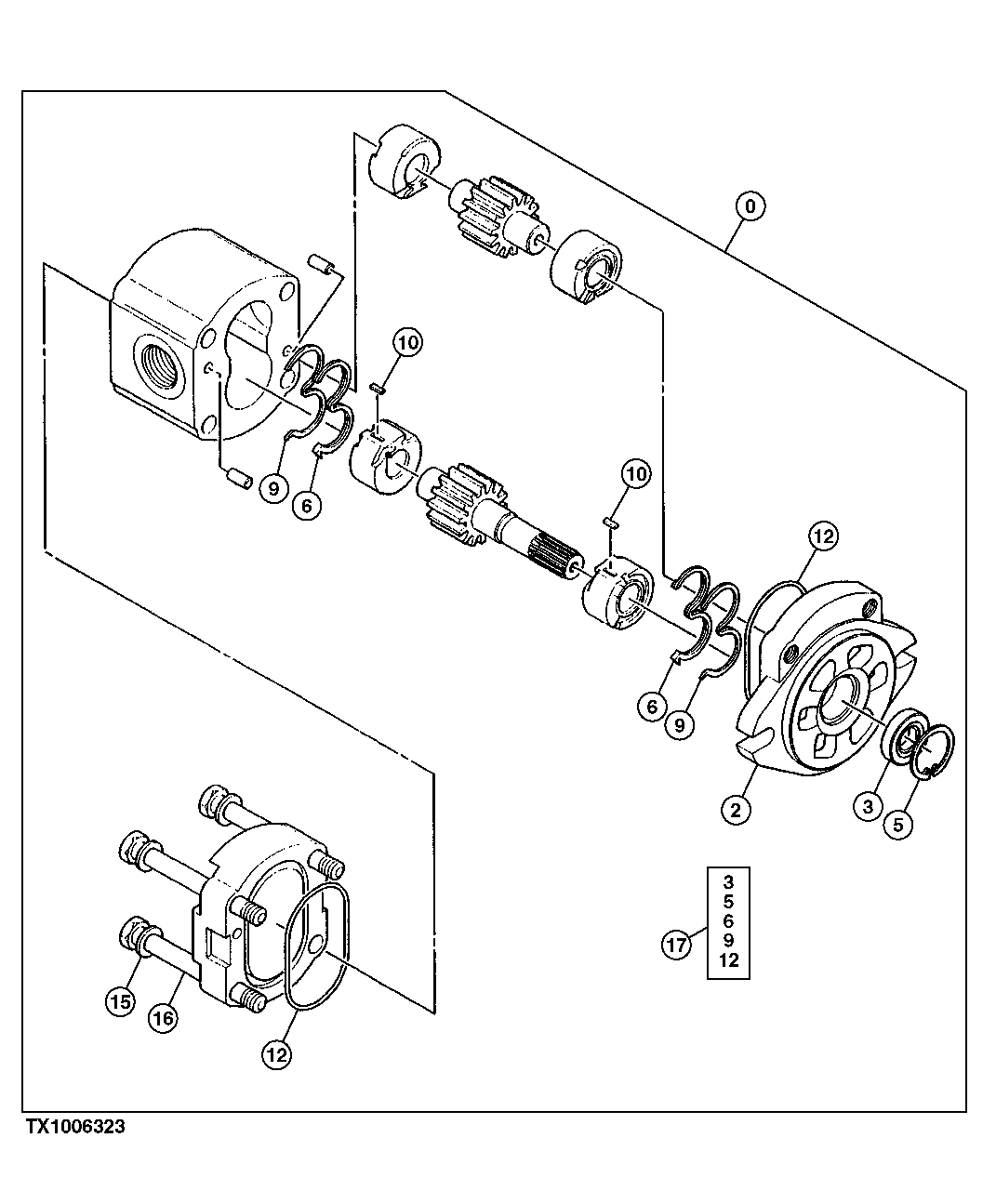 0
10
9
6
10
12
6
9
2
3
5
3
5
6
9
12
17
15
16
12
TX1006323