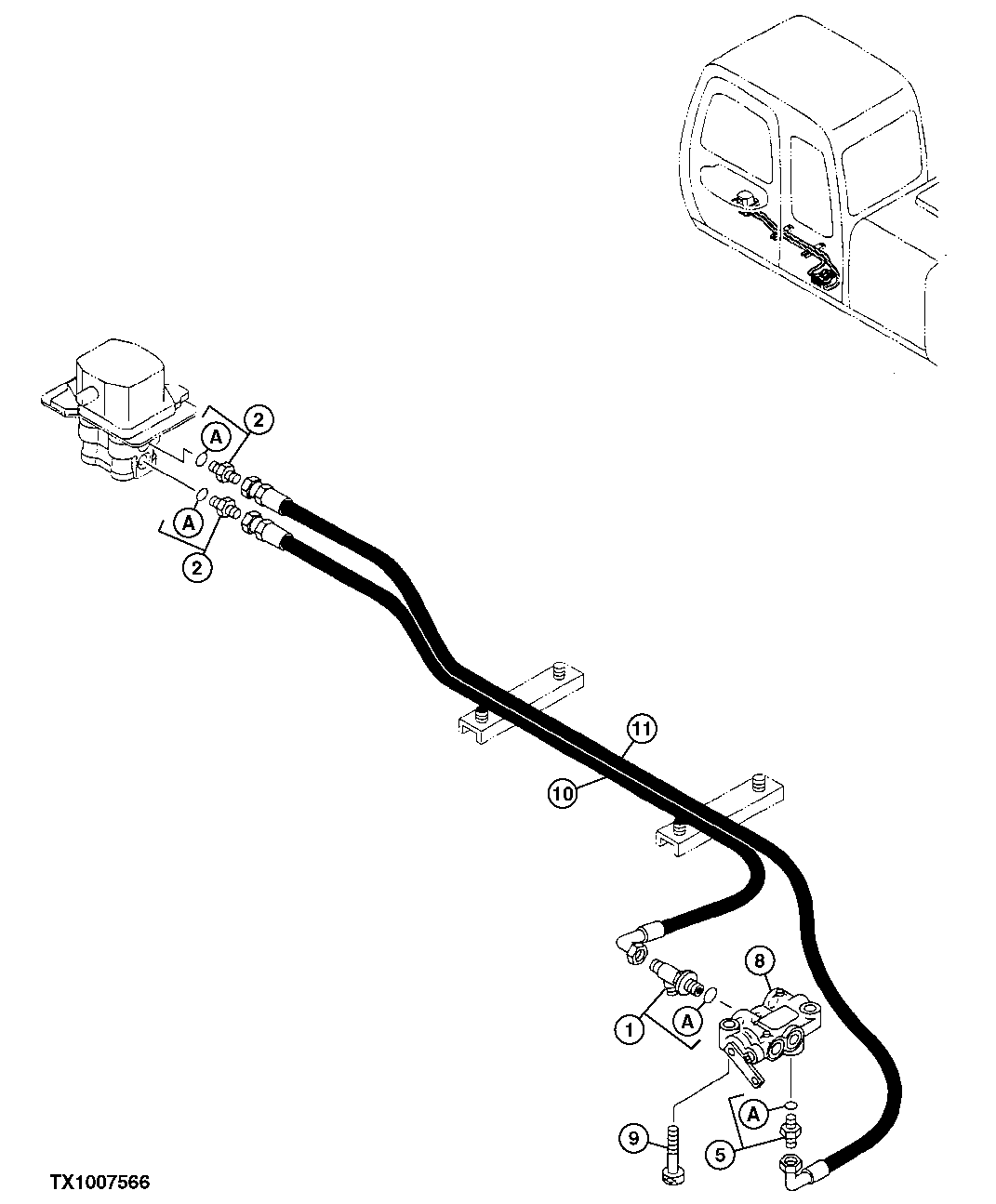 A
2
A
2
11
10
8
1
A
A
9
5
TX1007566