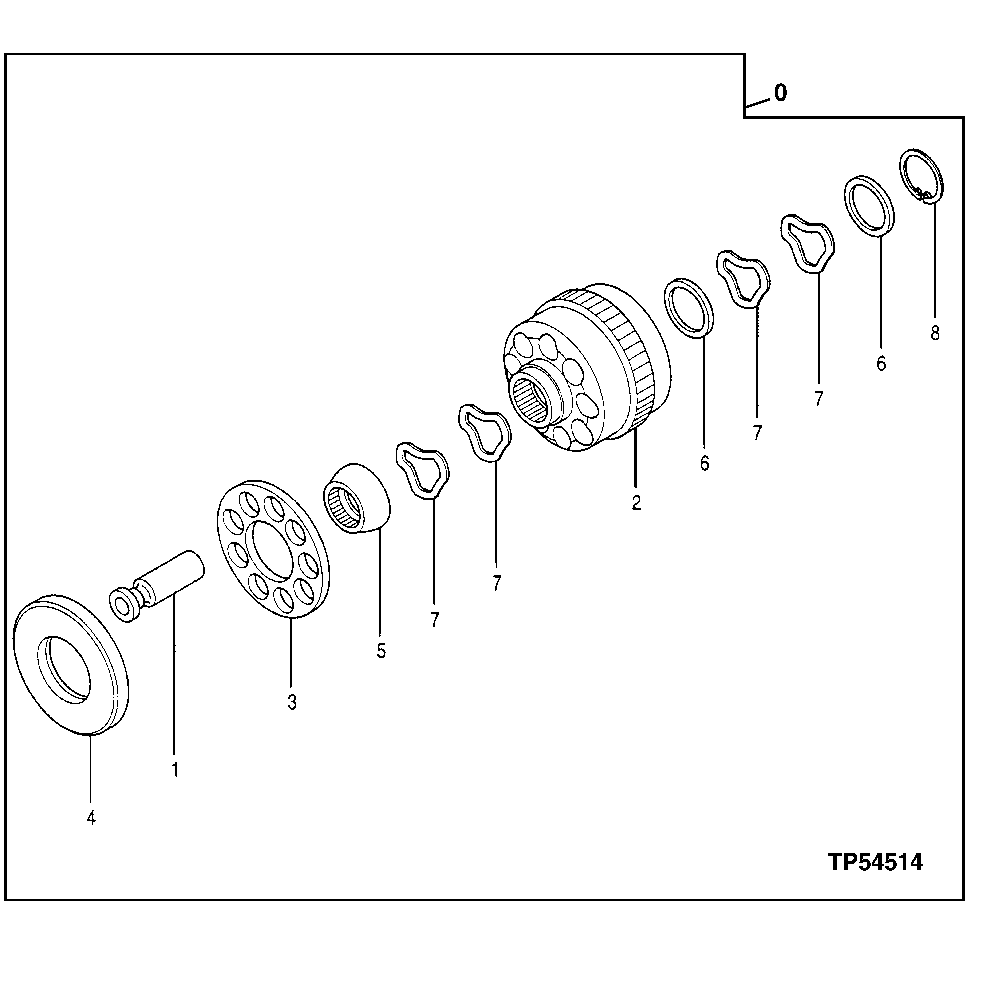 0

8
6
7
7
6
2
7
7
5
3
1
4

TP54514