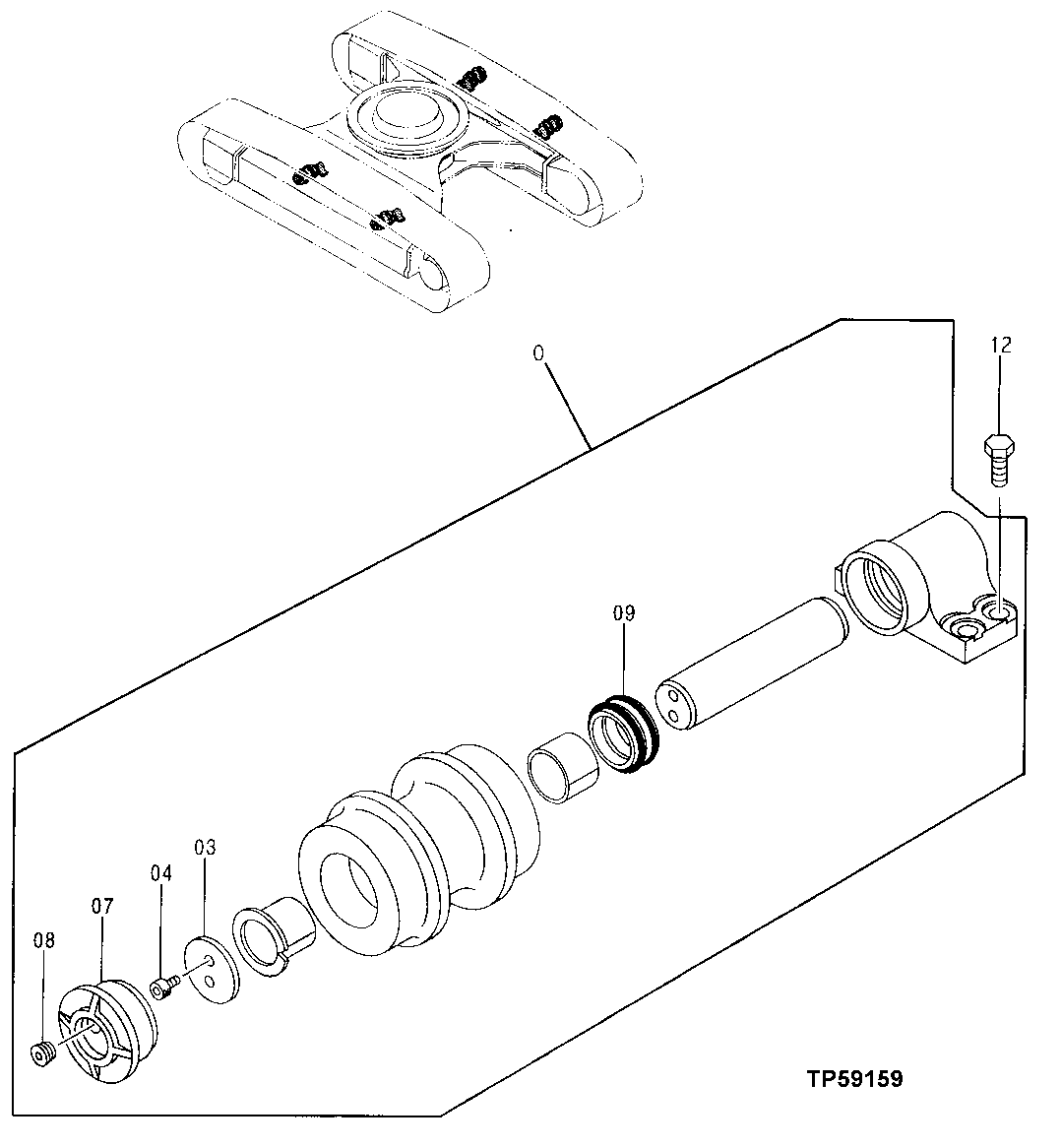 0
12
09
03
04
07
08
TP59159