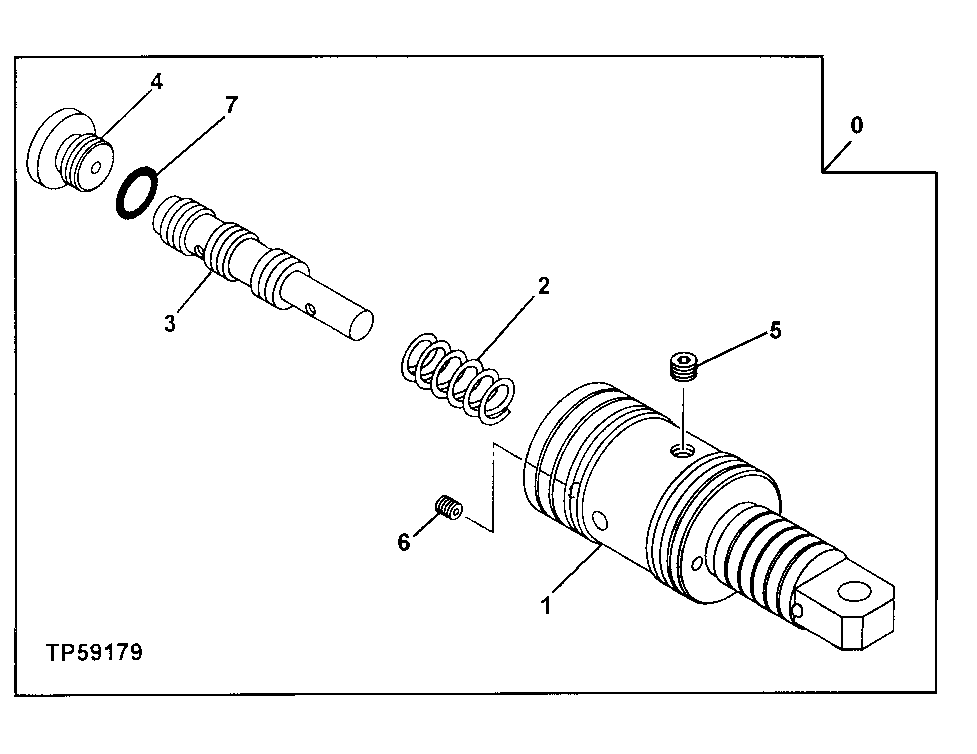 4
7
0
3
2
5
6
1
TP59179