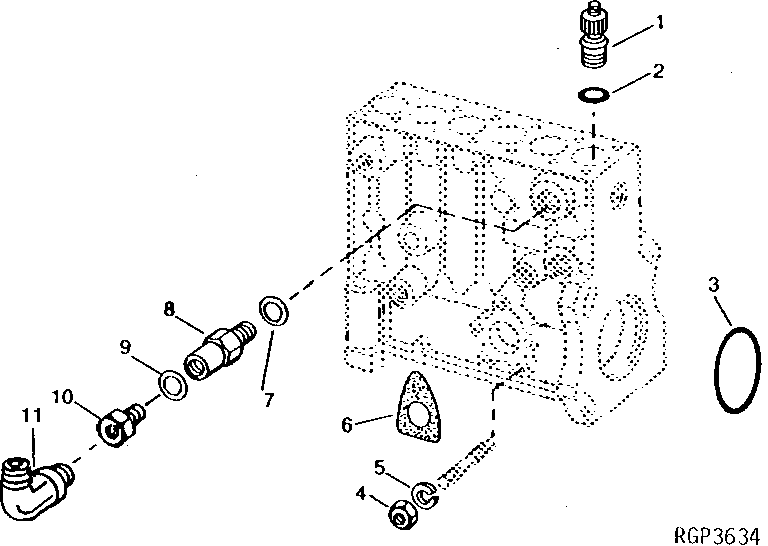 1
2
3
8
9
7
10
11
6
5
4
RGP3634