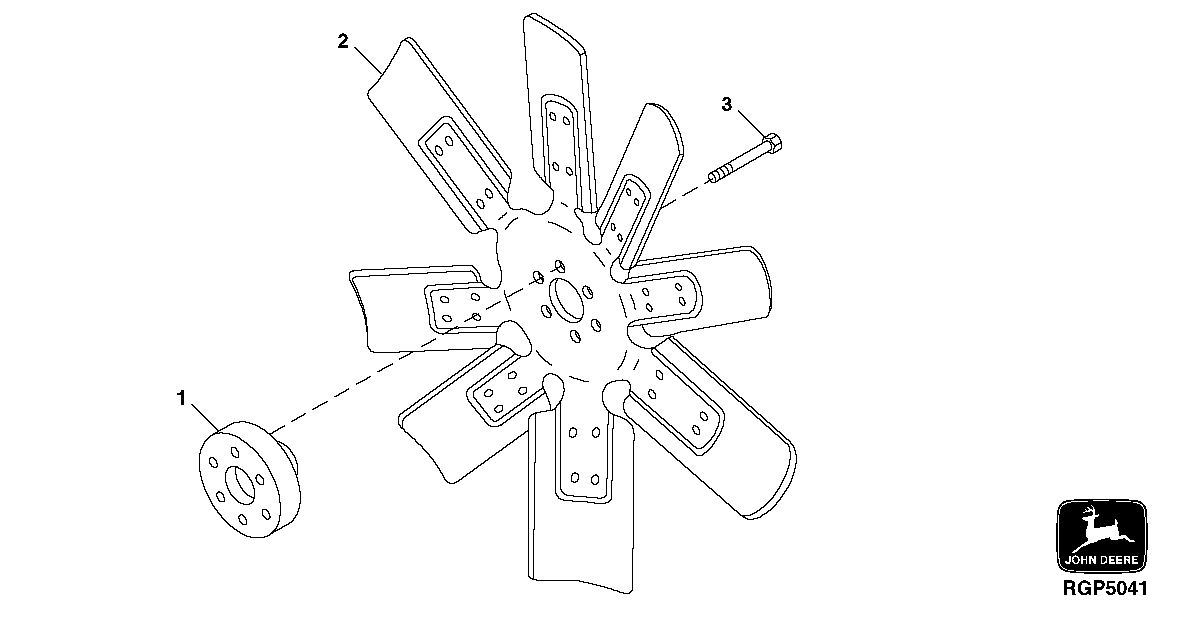 2
3
1
JOHN DEERE
RGP5041