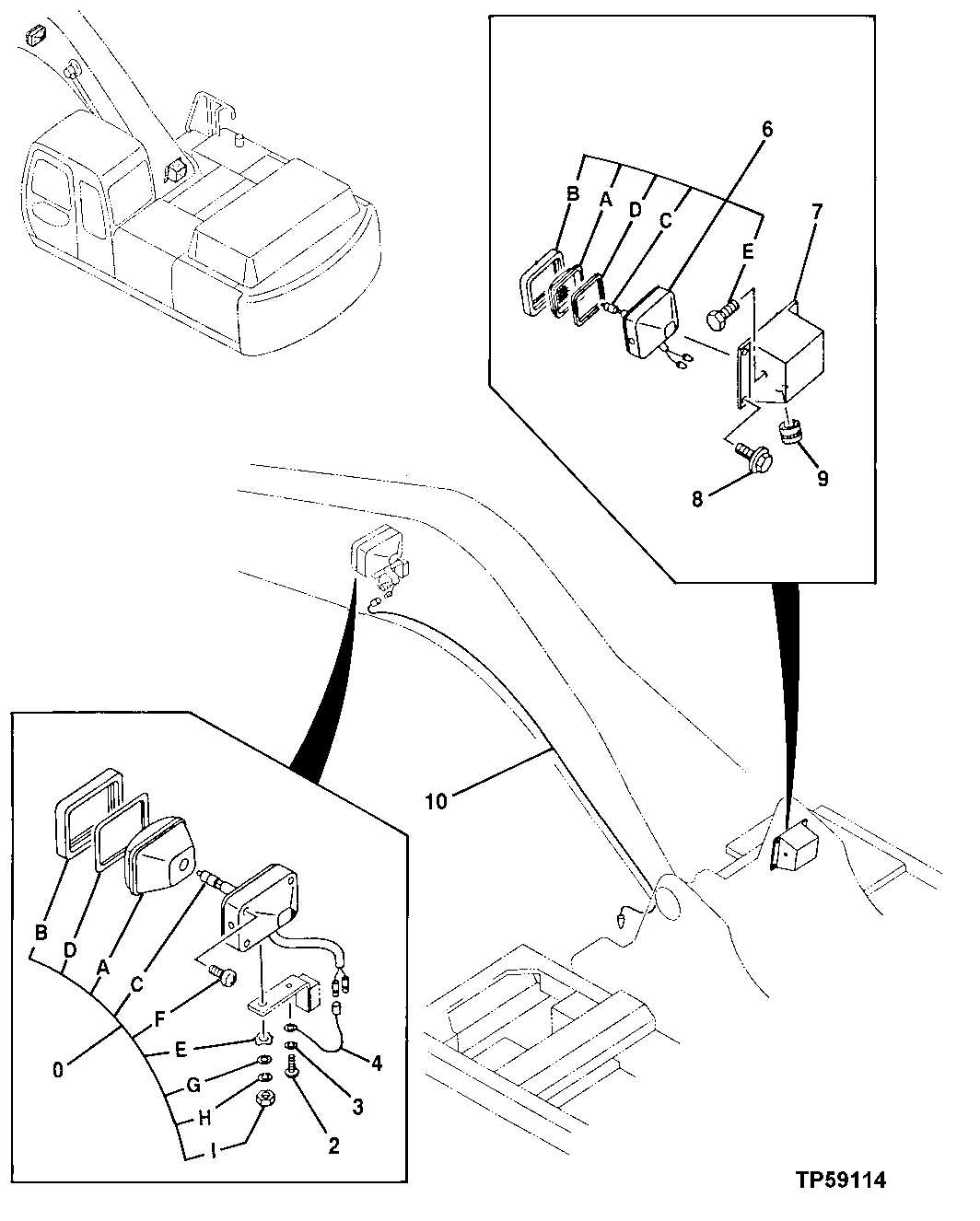 6
B
A
D
C
E
7
8
9
10
B
D
A
C
F
0
E
G
H
I
4
3
2
TP59114