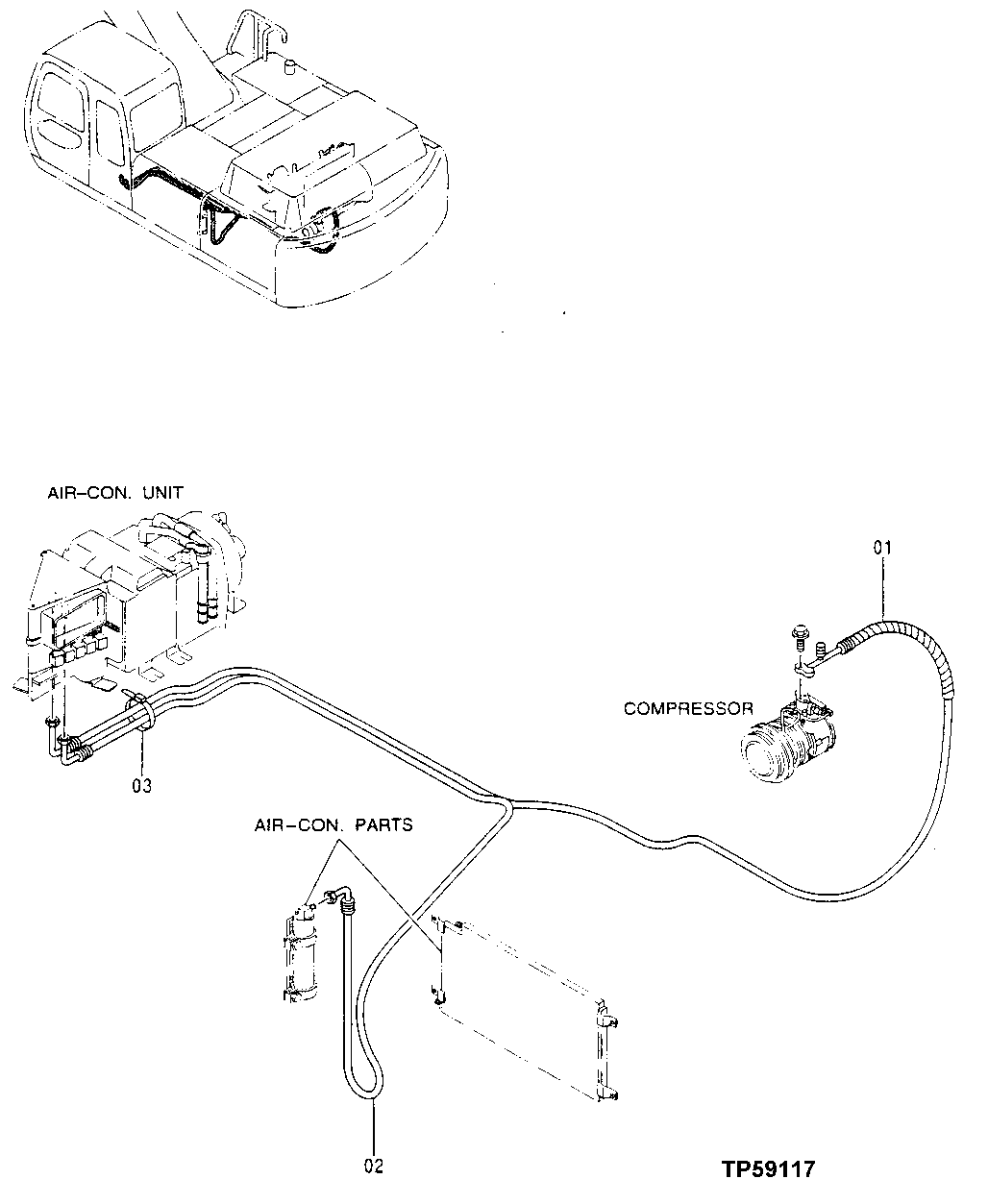 AIR-CON. UNIT

01

COMPRESSOR

03

AIR-CON. PARTS

02

TP59117