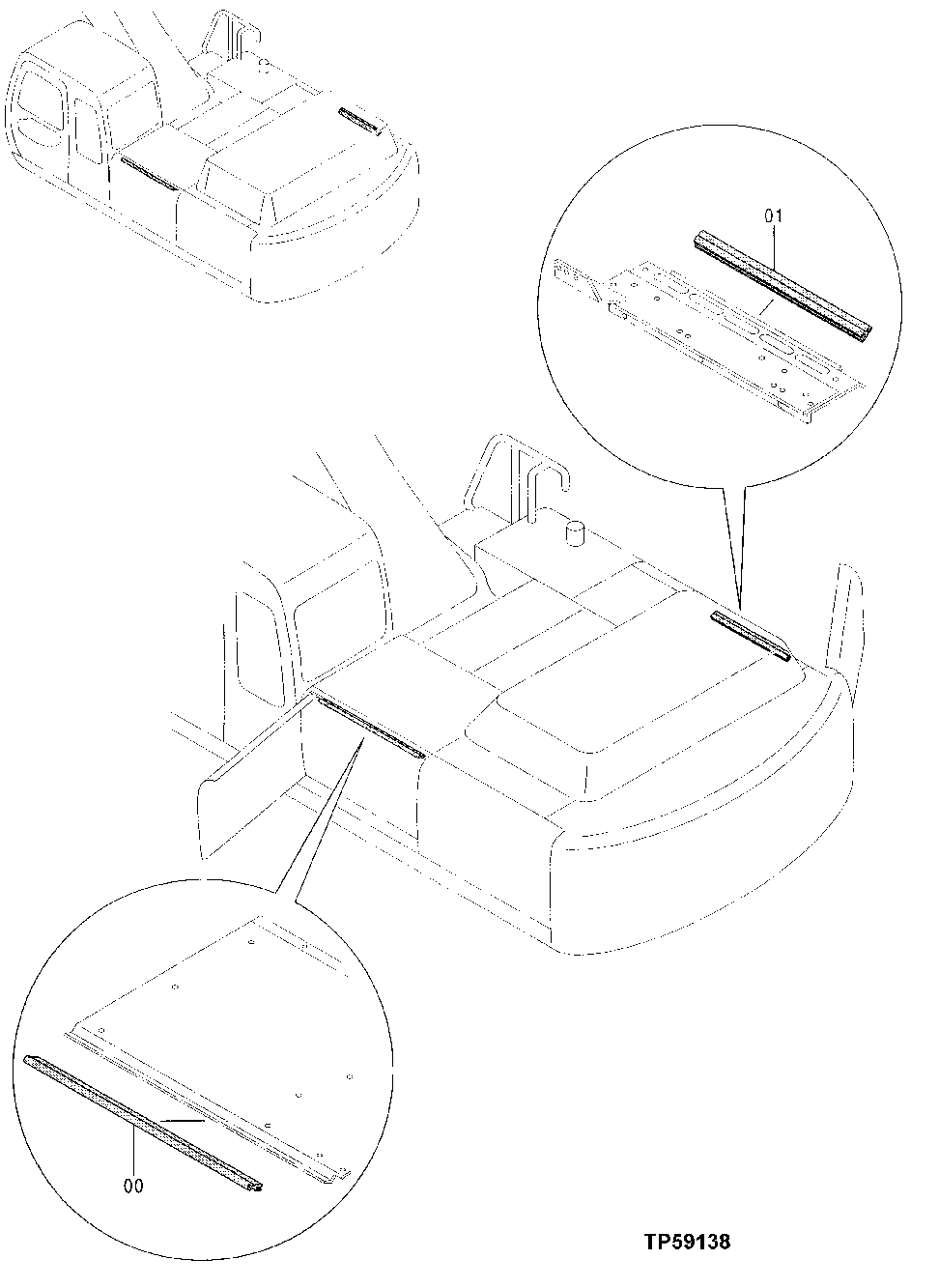 01

00

TP59138