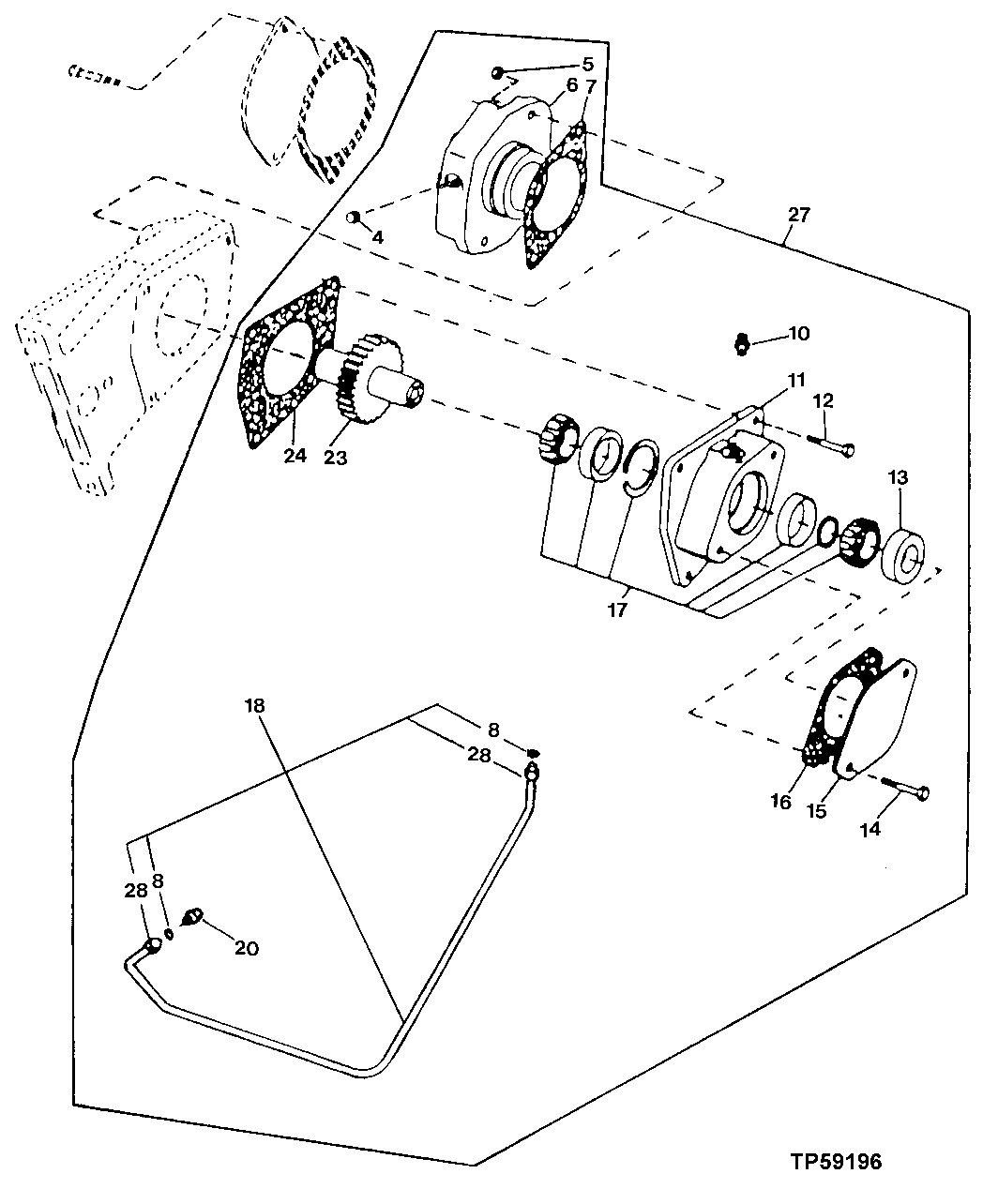 5
6
7
4
27
10
11
12
24
23
13
17
18
8
28
16
15
14
28
8
20
TP59196