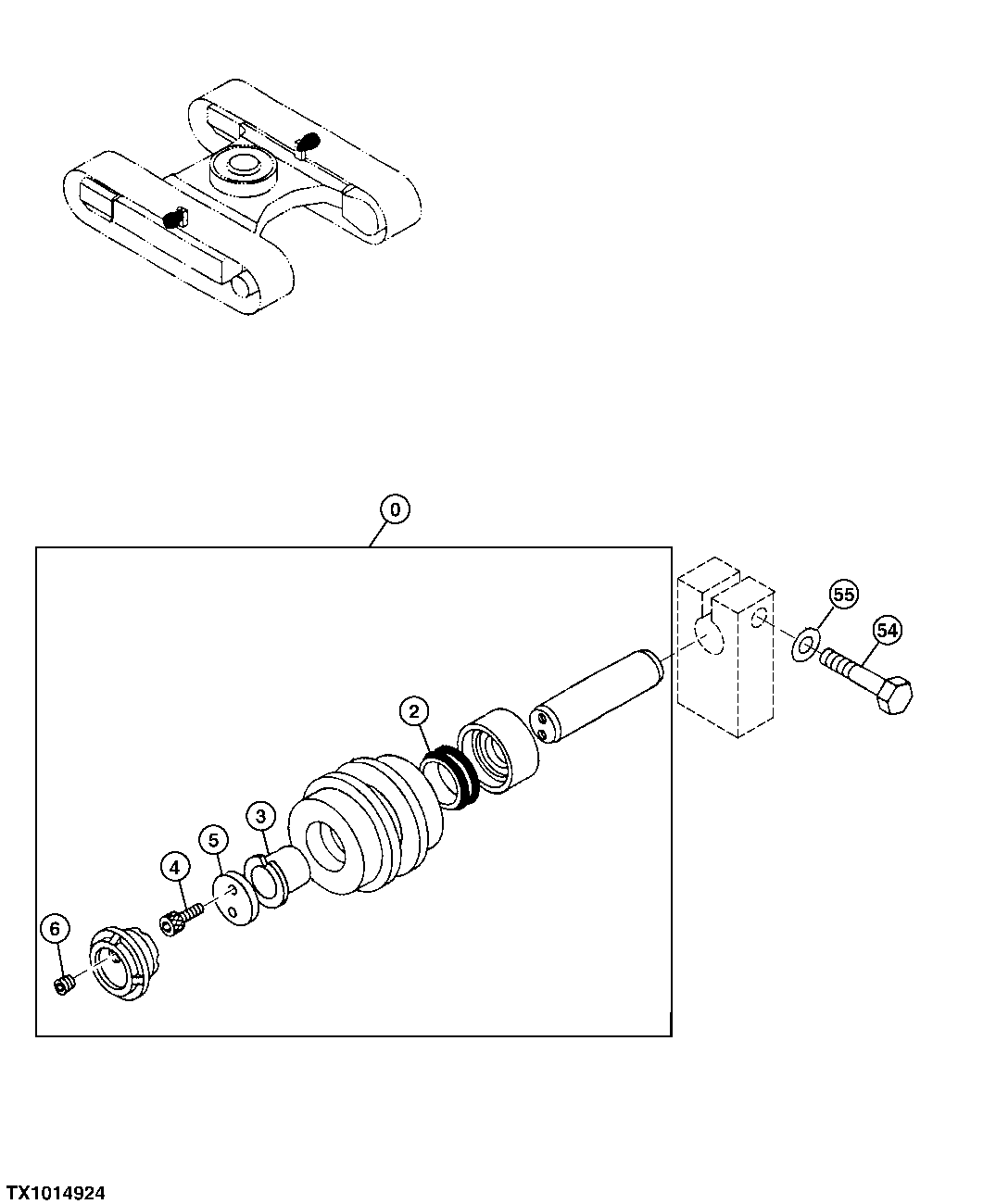 0

55

54

2

3

5

4

6

TX1014924