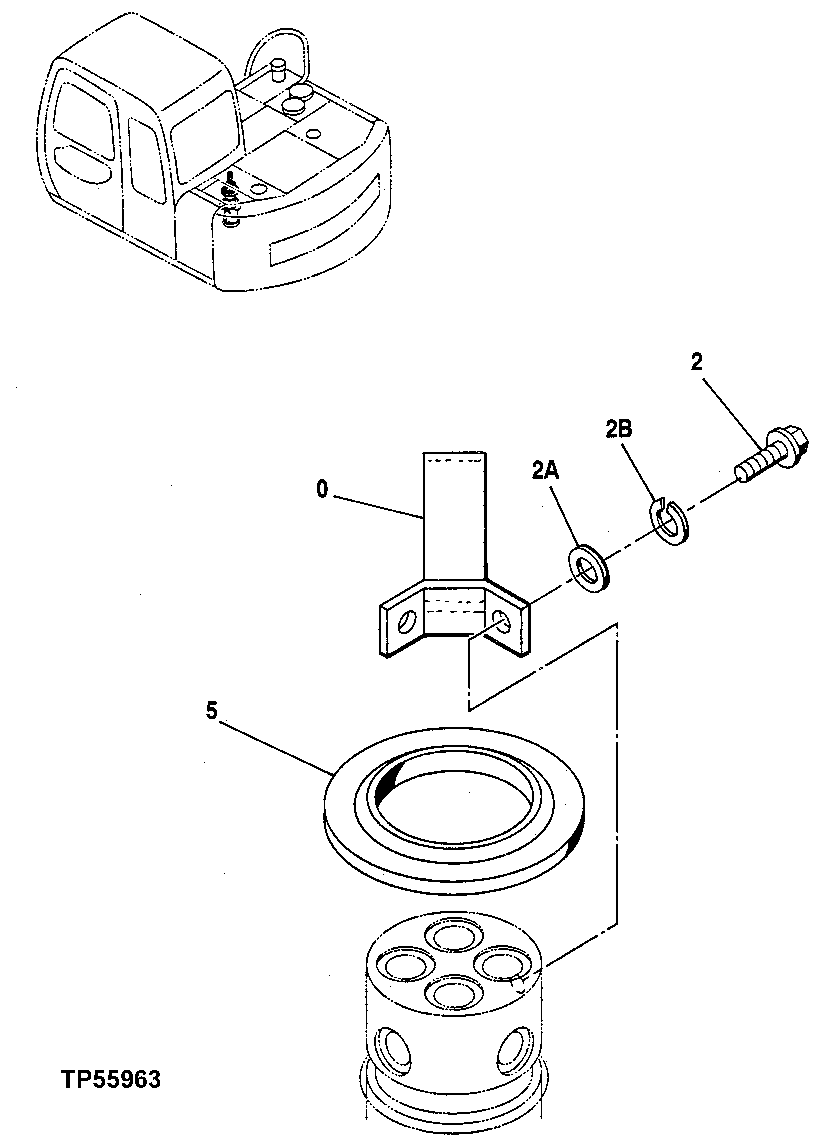 2

2B

2A

0

5

TP55963