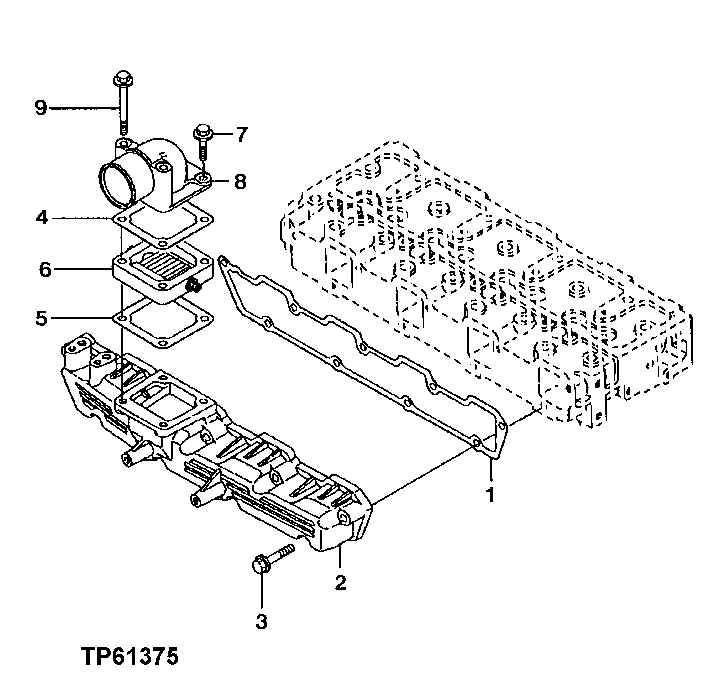 9
7
8
4
6
5
1
2
3
TP61375