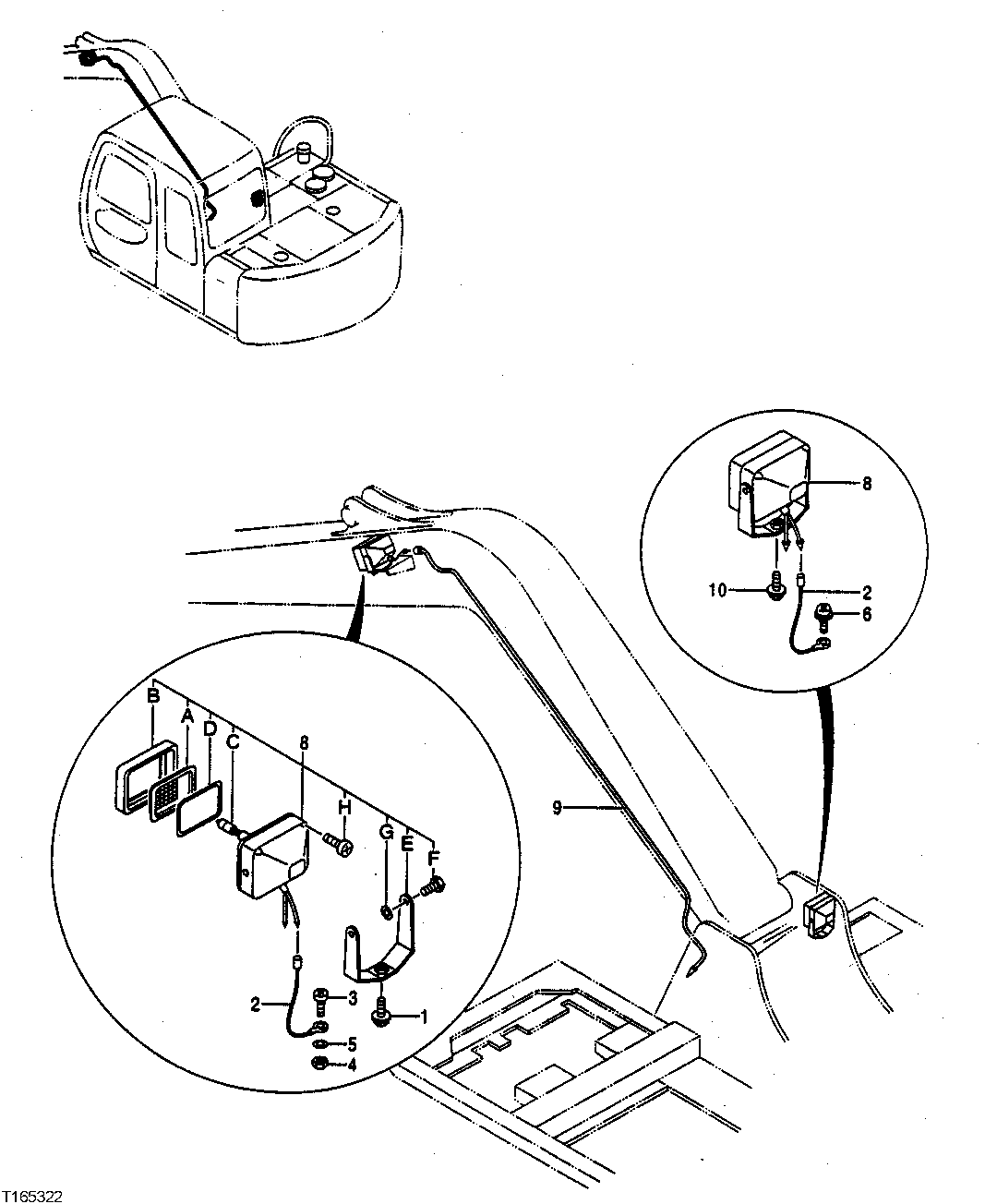 8
10
2
6
B
A
D
C
8
H
G
E
F
9
2
3
1
5
4
T165322