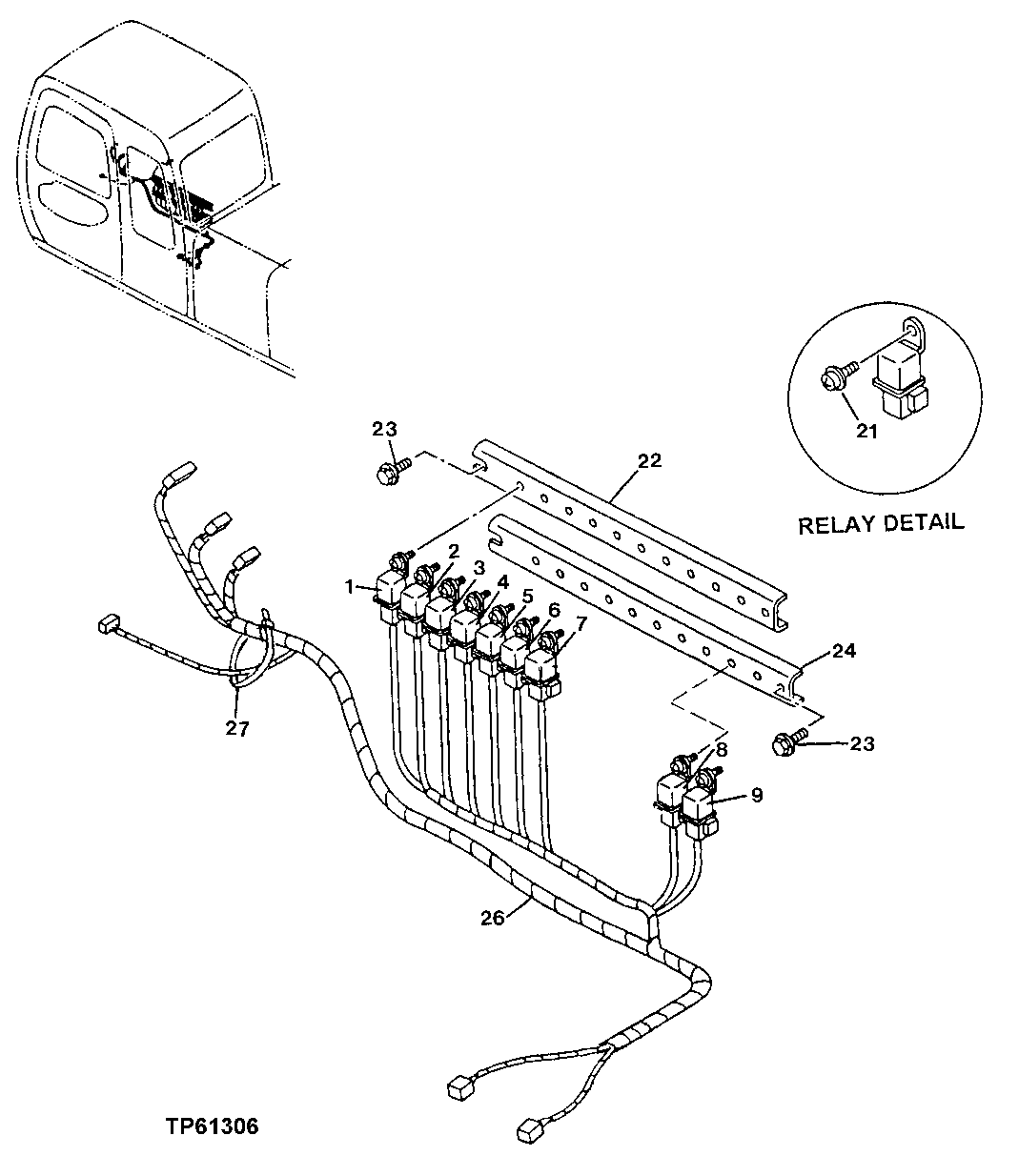 21

RELAY DETAIL

23

22

1

2

3

4

5

6

7

24

27

23

8

9

26

TP61306