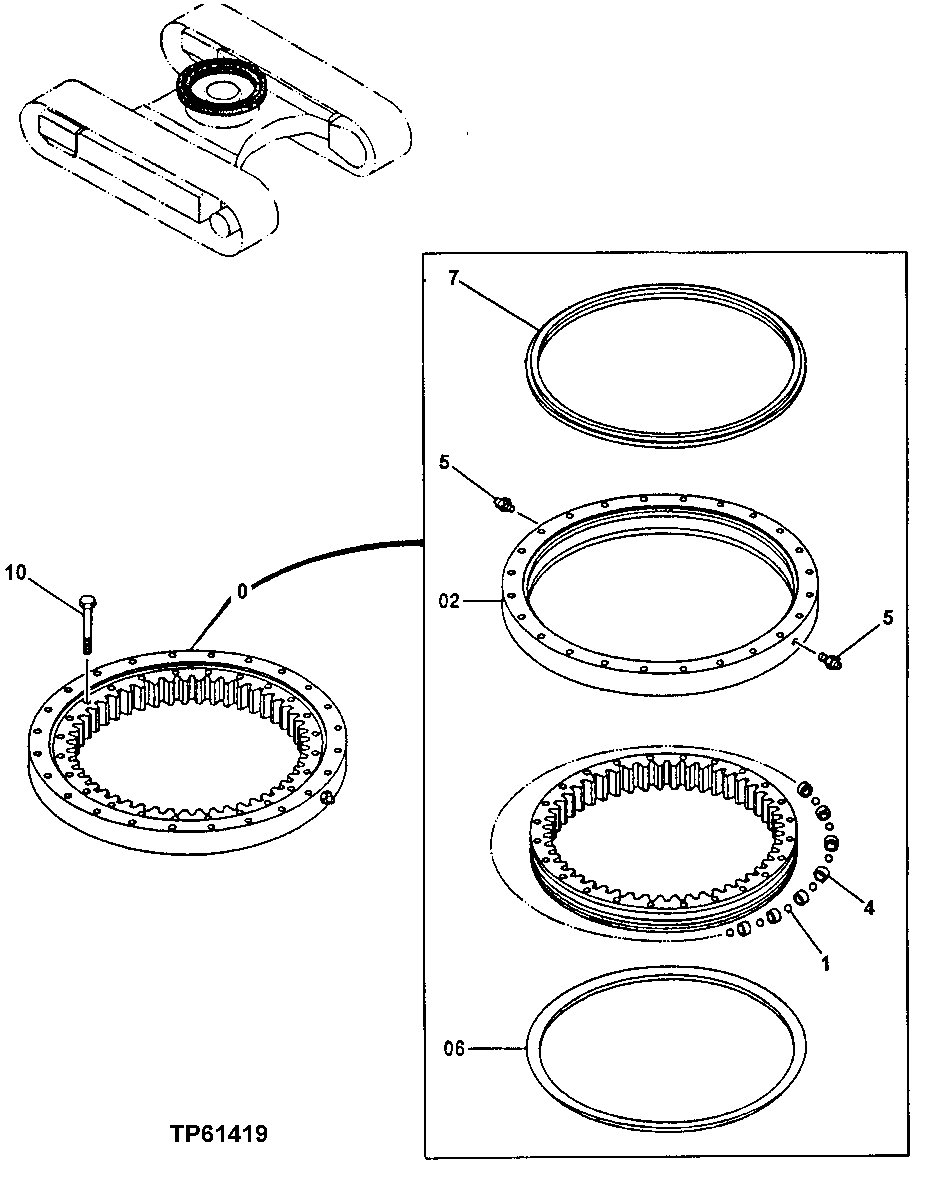 7
5
10
0
02
5
4
1
06
TP61419