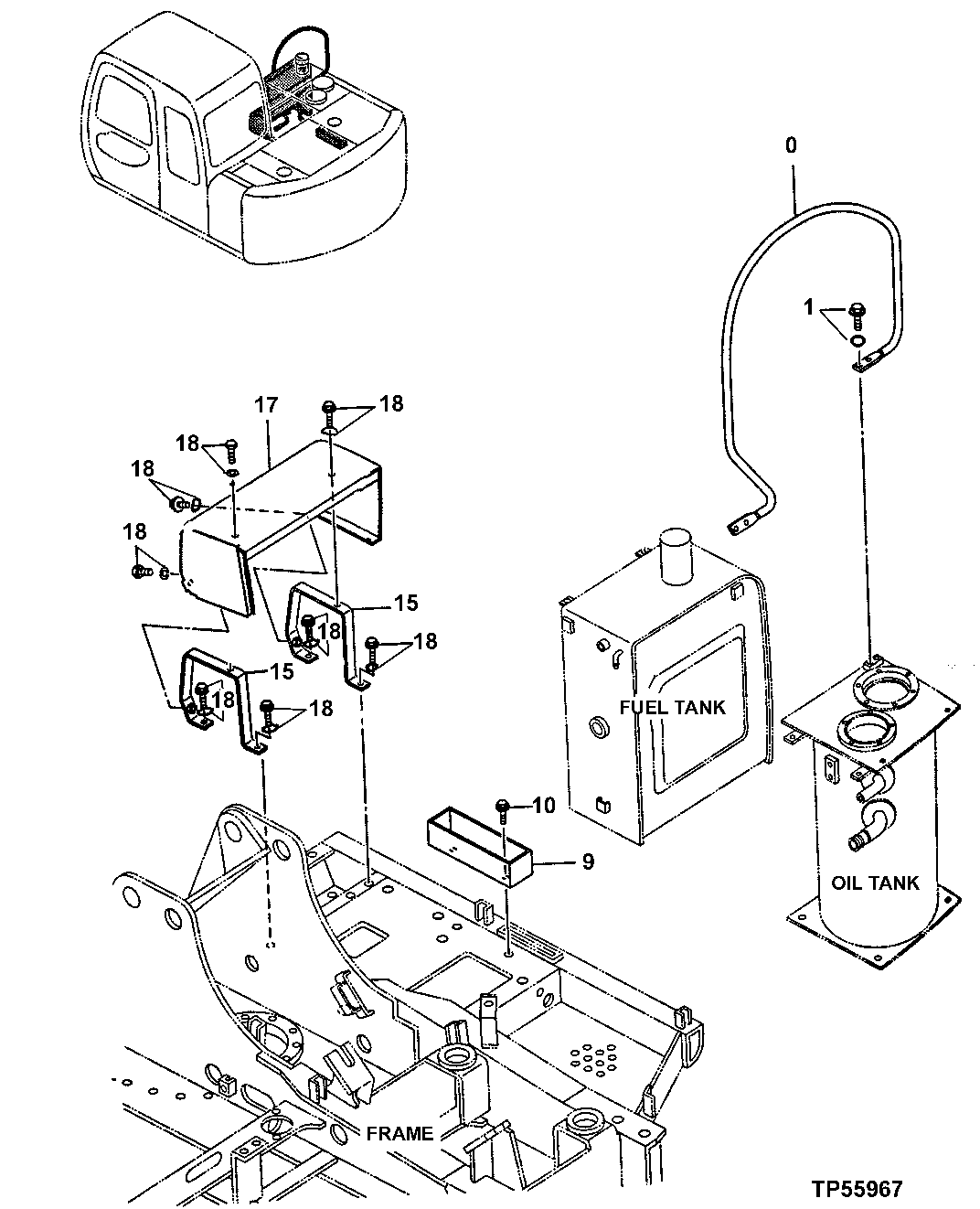 0

1

17

18

18

18

18

15

18

18

15

18

18

FUEL TANK

10

9

OIL TANK

FRAME

TP55967