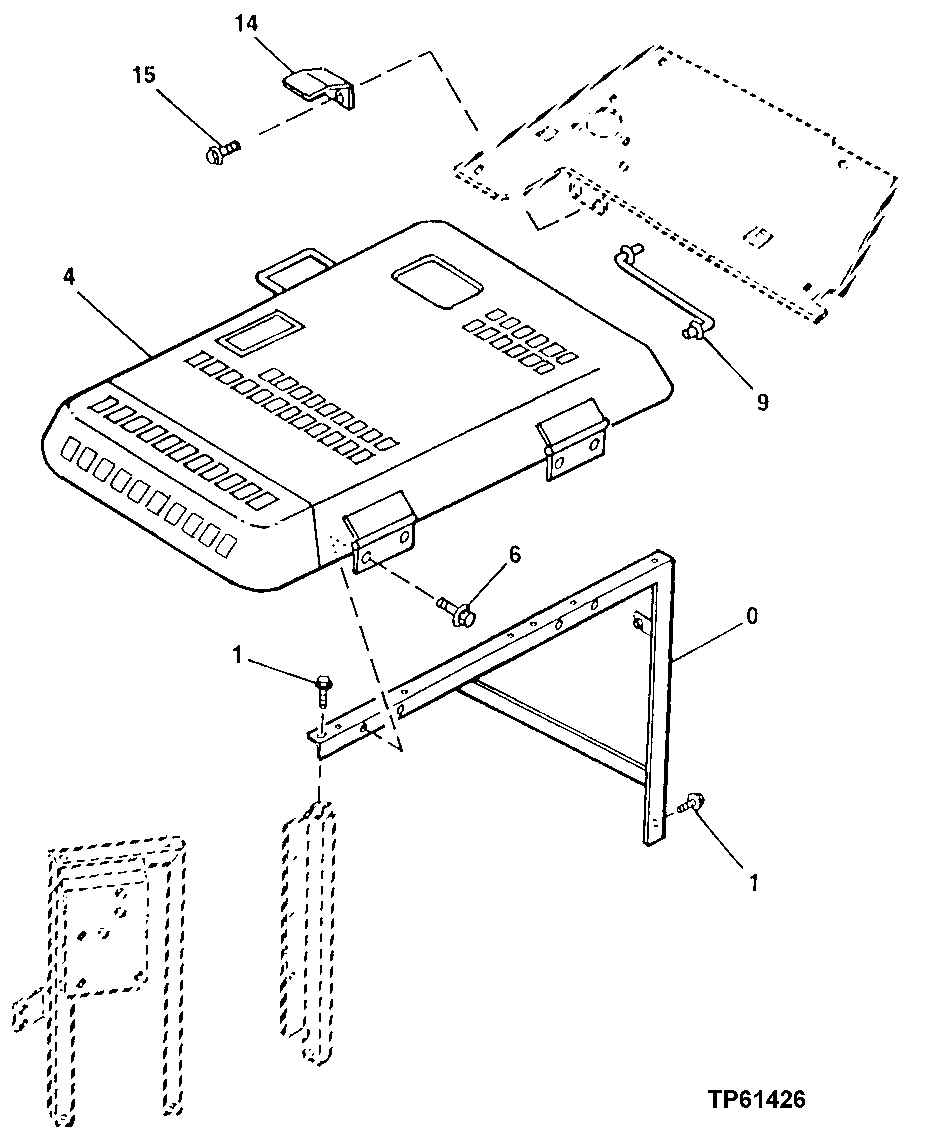 14
15
4
9
6
0
1
1
TP61426