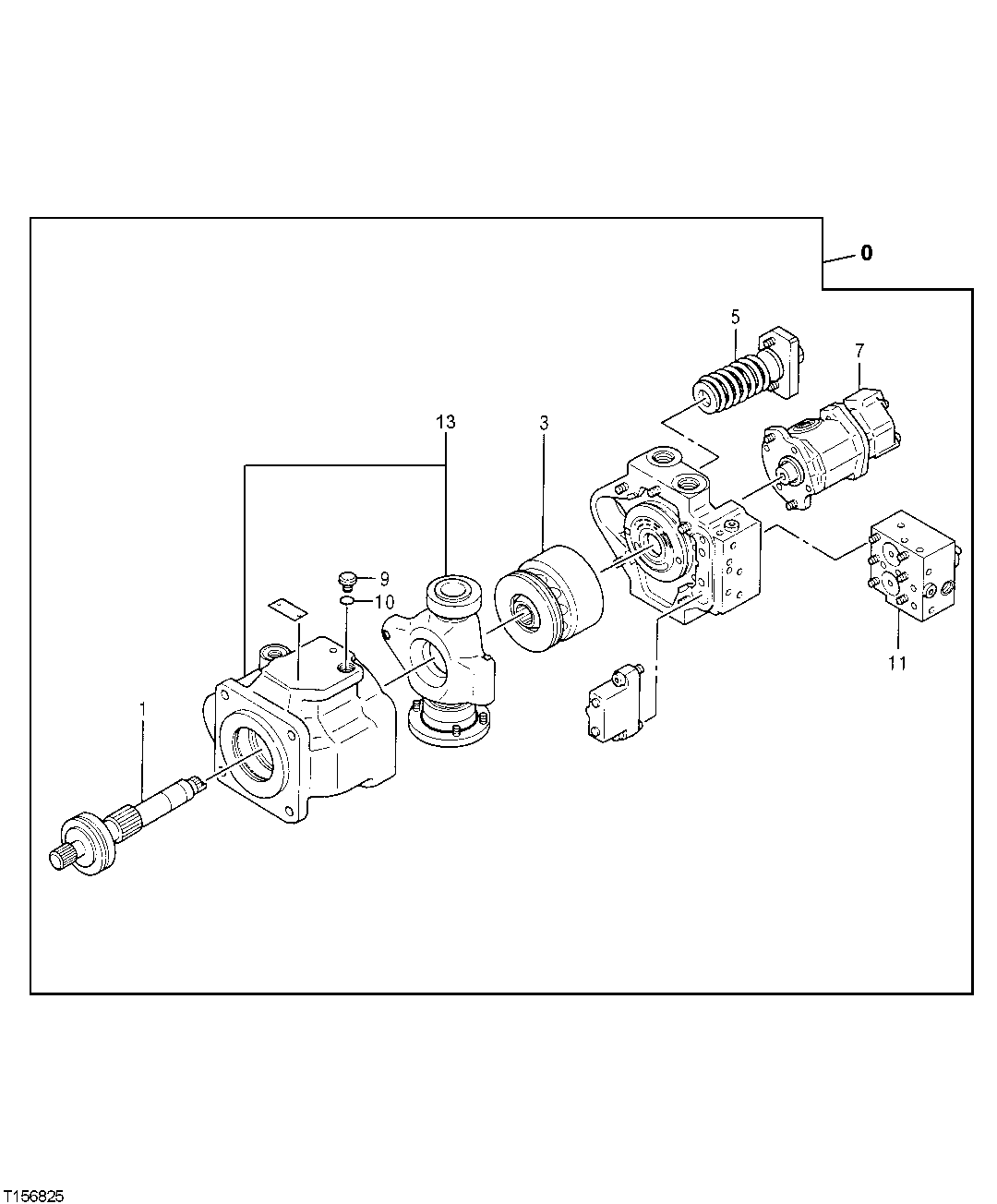 0
5
7
13
3
9
10
11
1
T156825