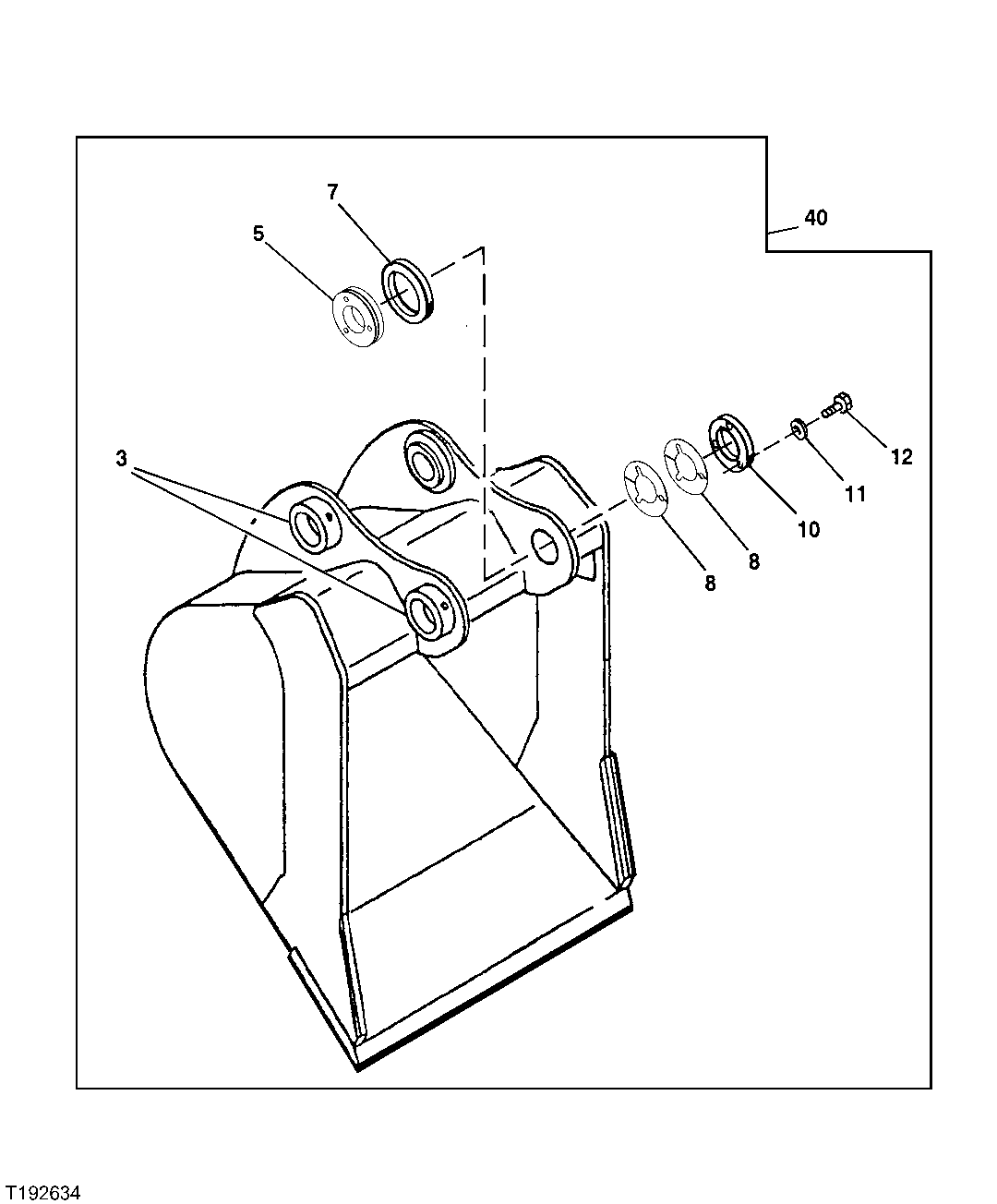 7
5
40
3
12
11
10
8
8
T192634