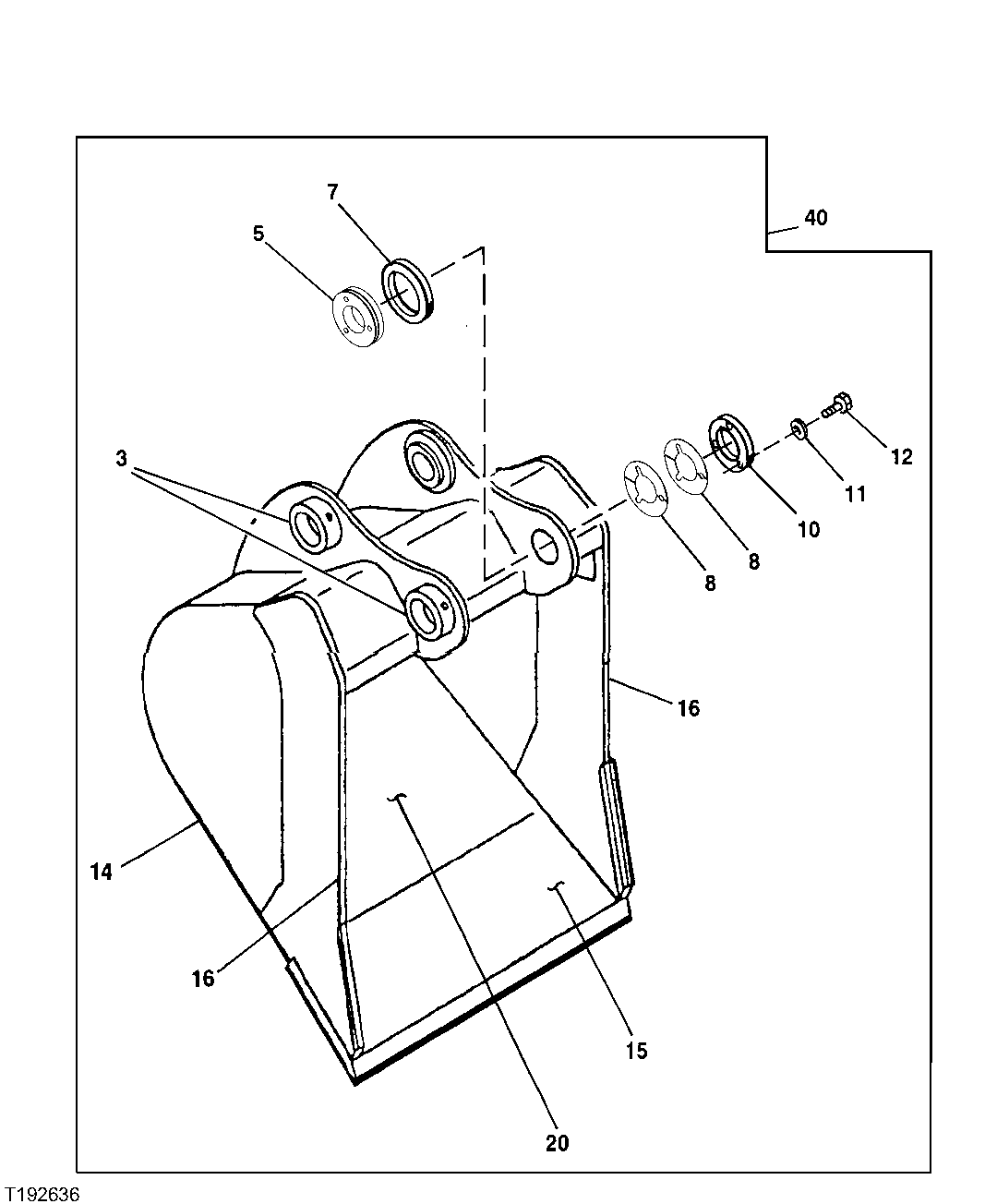 7
5
40
3
12
11
10
8
8
16
14
16
15
20
T192636