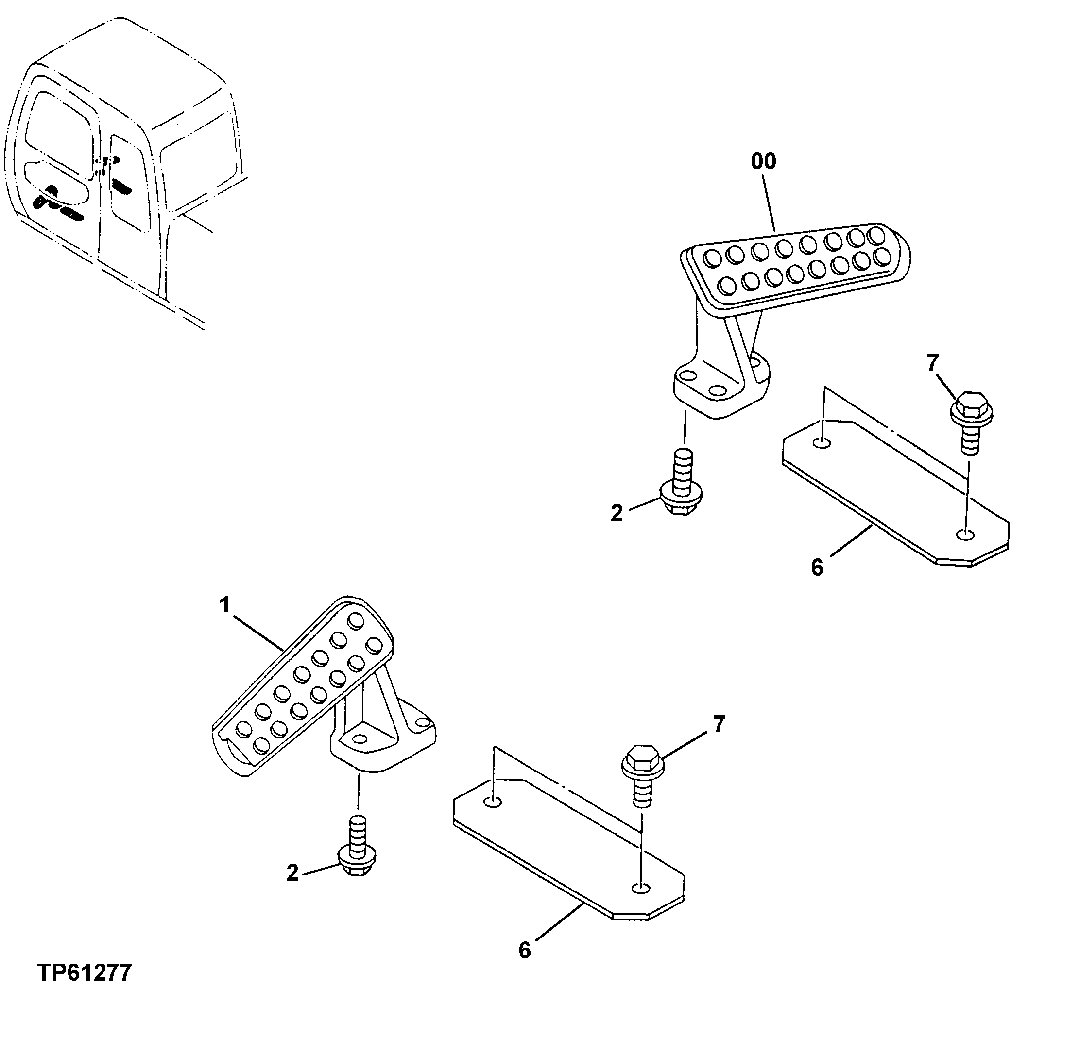 00

7

2

6

1

7

2

6

TP61277