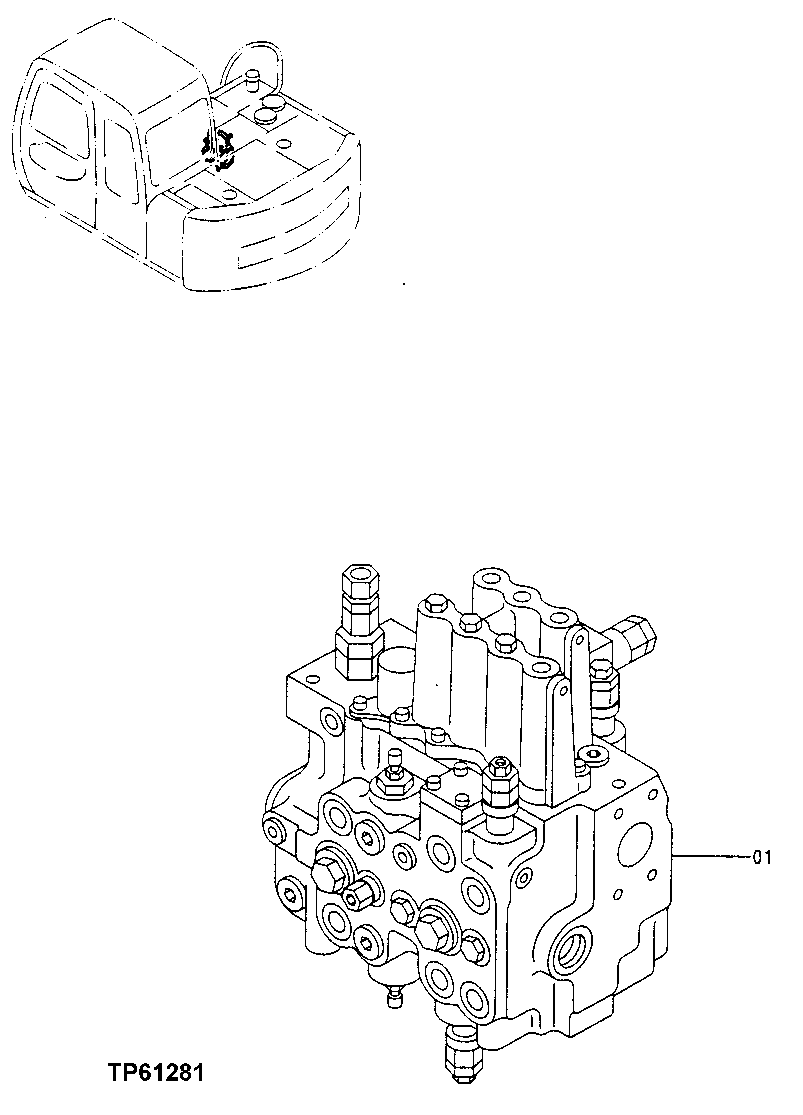 01

TP61281