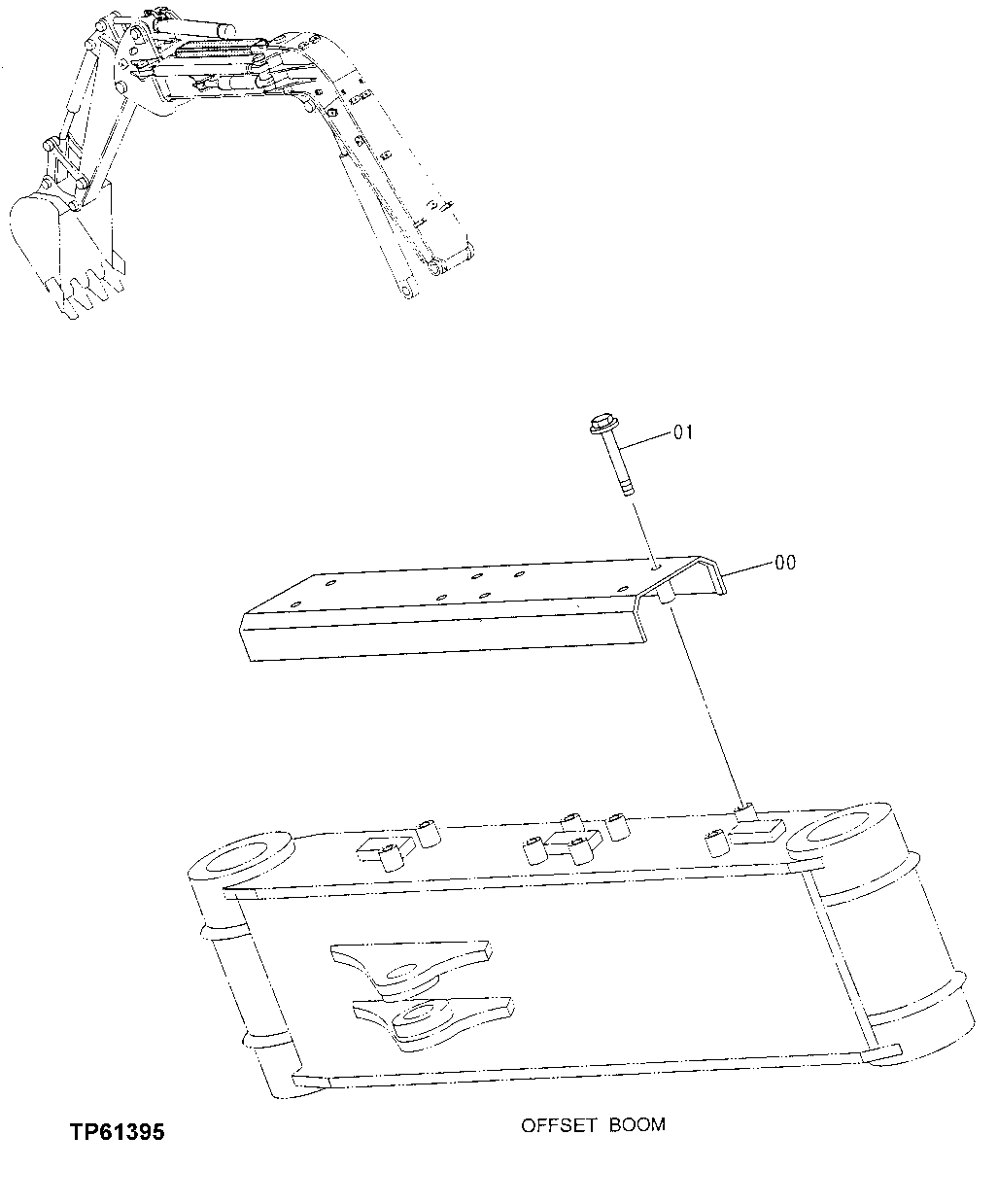 01

00

TP61395

OFFSET BOOM