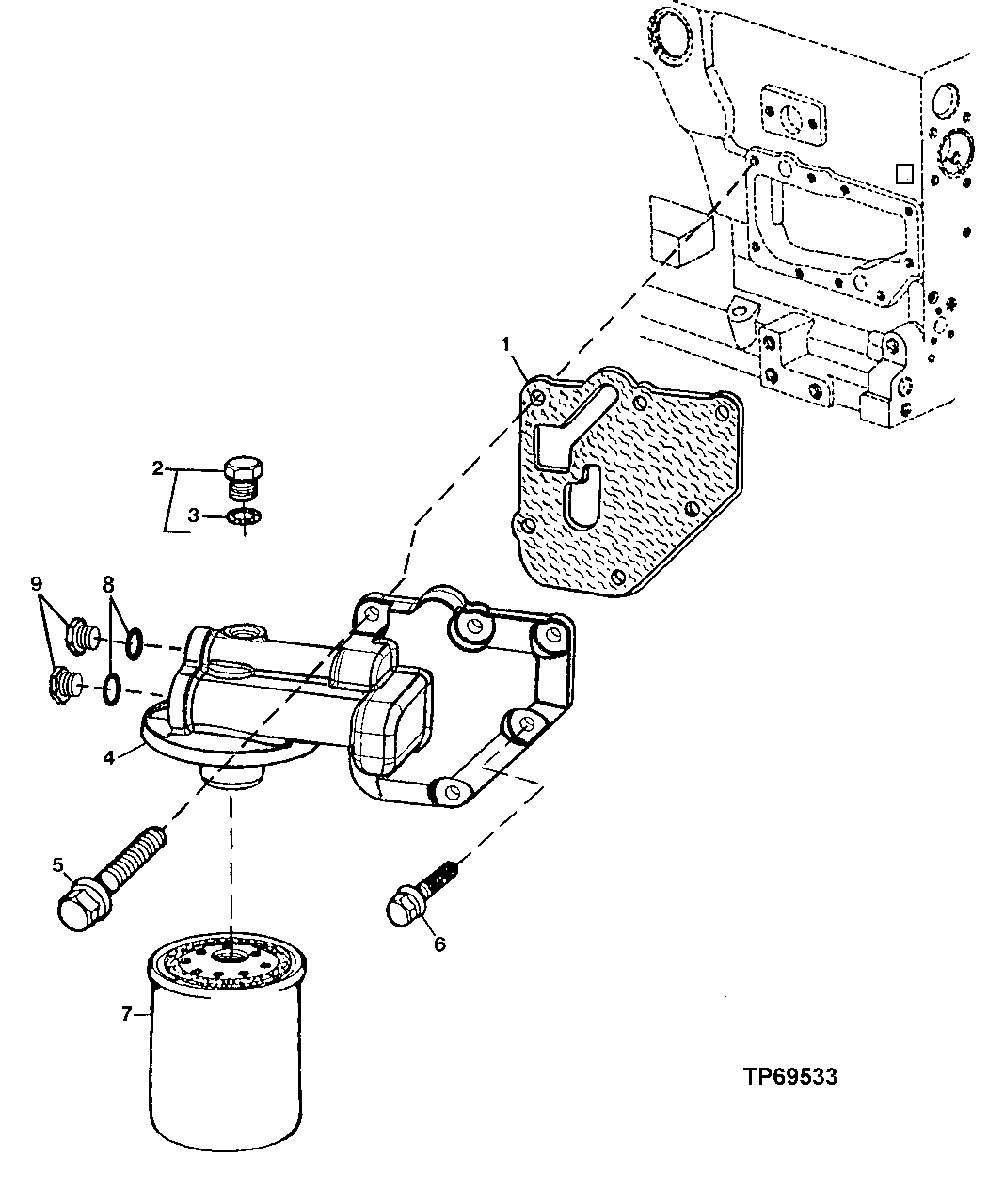 1
2
3
9
8
4
5
6
7
TP69533