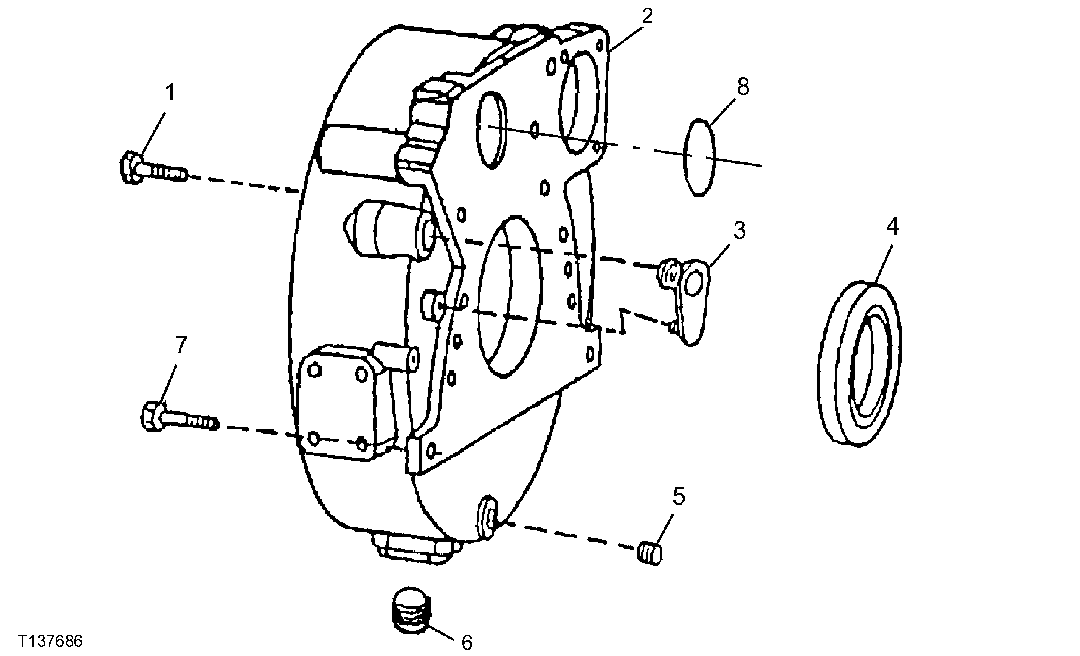 1
2
8
3
4
7
5
6
T137686