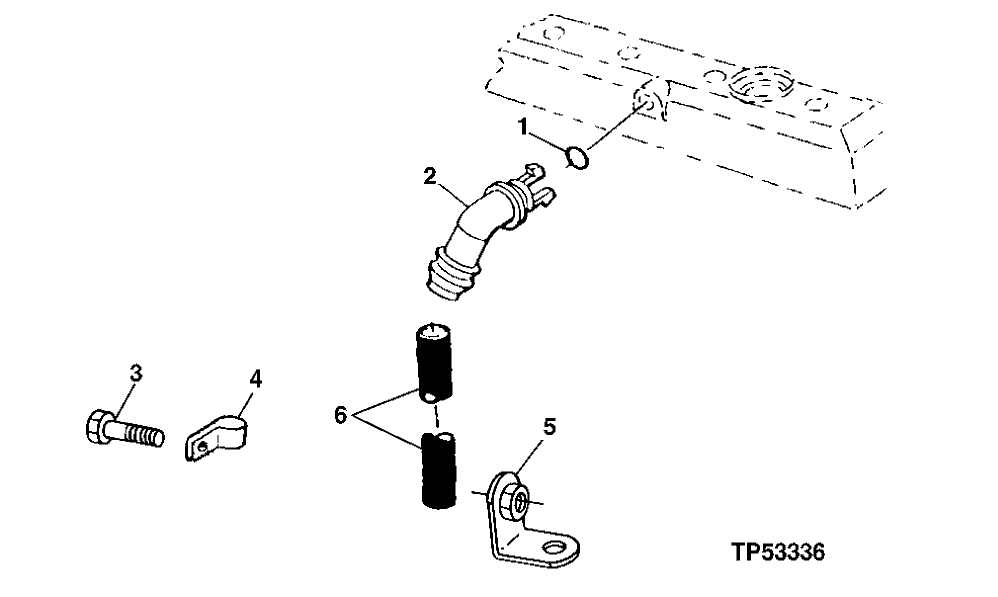 1
2
3
4
6
5
TP53336