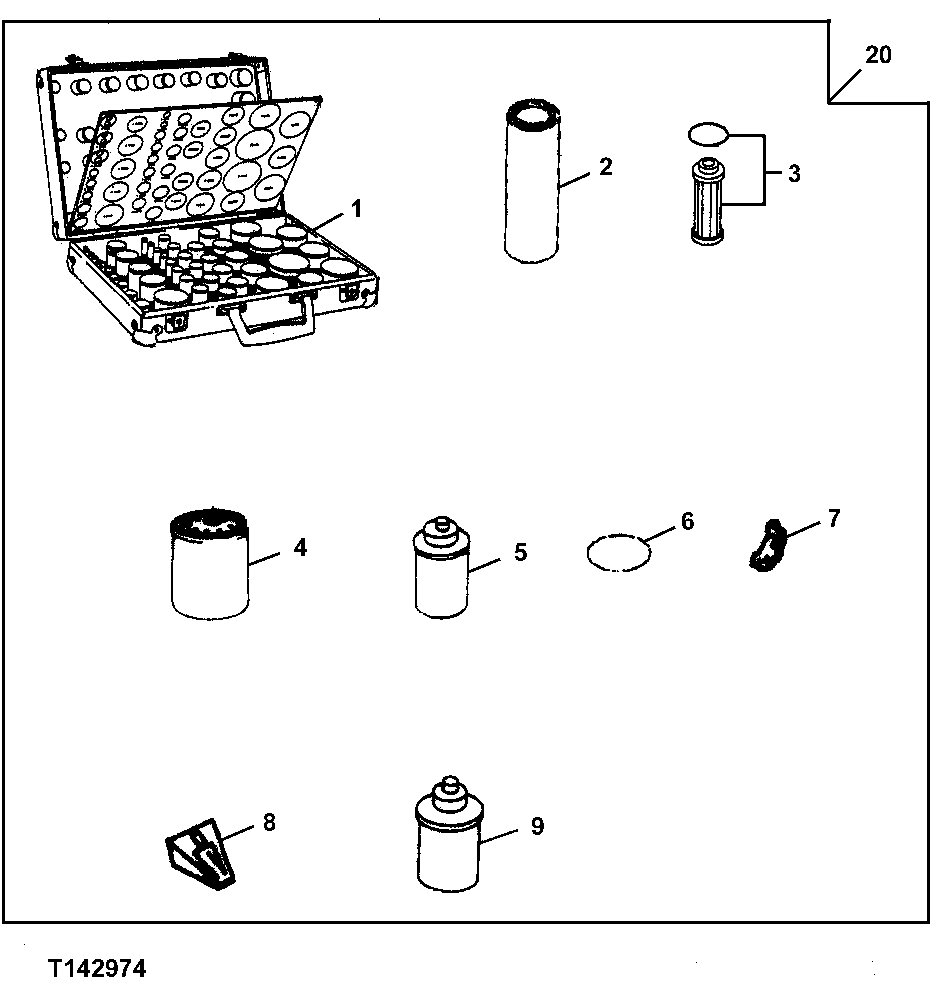 20

1

2

3

4

5

6

7

8

9

T142974